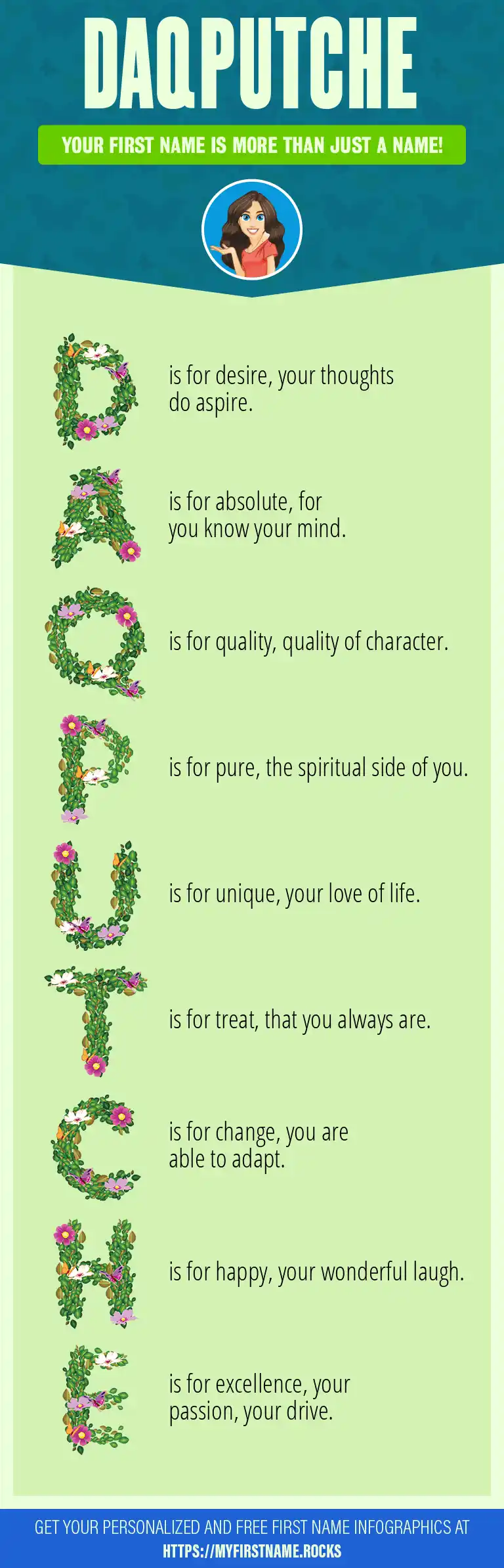 DAQPUTCHE

YOUR FIRST NAME IS MORE THAN JUST A NAME!

D is for desire, your thoughts do aspire.

A is for absolute, for you know your mind.

Q is for quality, quality of character.

P is for pure, the spiritual side of you.

U is for unique, your love of life.

T is for treat, that you always are.

C is for change, you are able to adapt.

H is for happy, your wonderful laugh.

E is for excellence, your passion, your drive.

GET YOUR PERSONALIZED AND FREE FIRST NAME INFOGRAPHICS AT HTTPS://MYFIRSTNAME.ROCKS