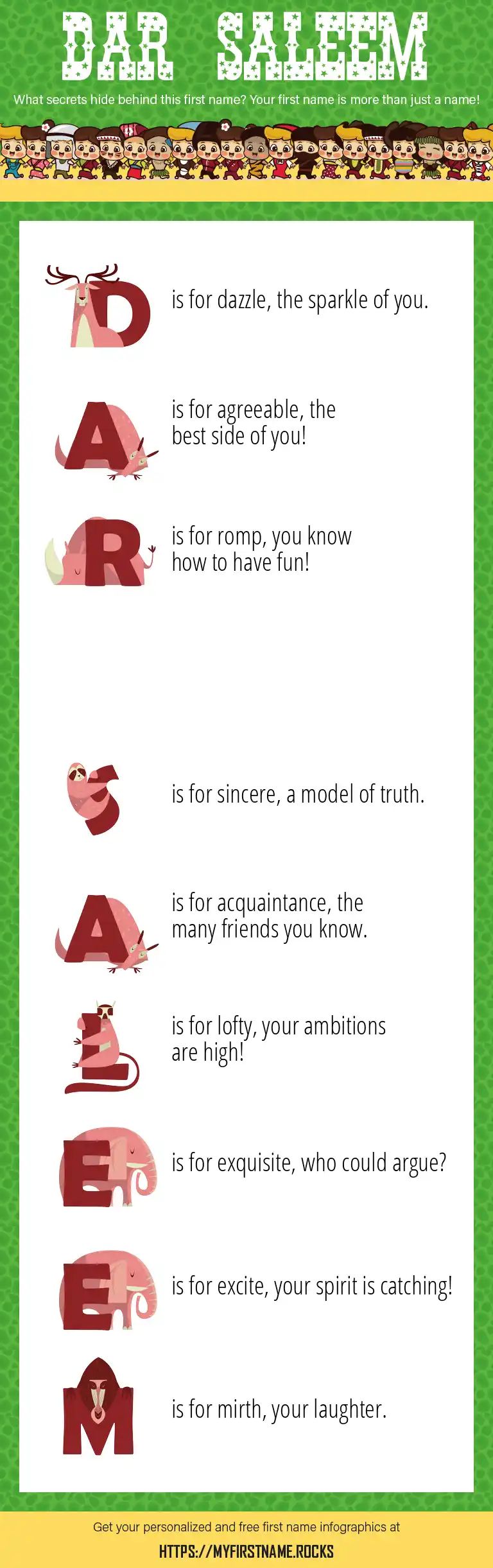 DAR SALEEM

What secrets hide behind this first name? Your first name is more than just a name!

D is for dazzle, the sparkle of you.

A is for agreeable, the best side of you!

R is for romp, you know how to have fun!

S is for sincere, a model of truth.

A is for acquaintance, the many friends you know.

L is for lofty, your ambitions are high!

E is for exquisite, who could argue?

E is for excite, your spirit is catching!

M is for mirth, your laughter.

Get your personalized and free first name infographics at

HTTPS://MYFIRSTNAME.ROCKS