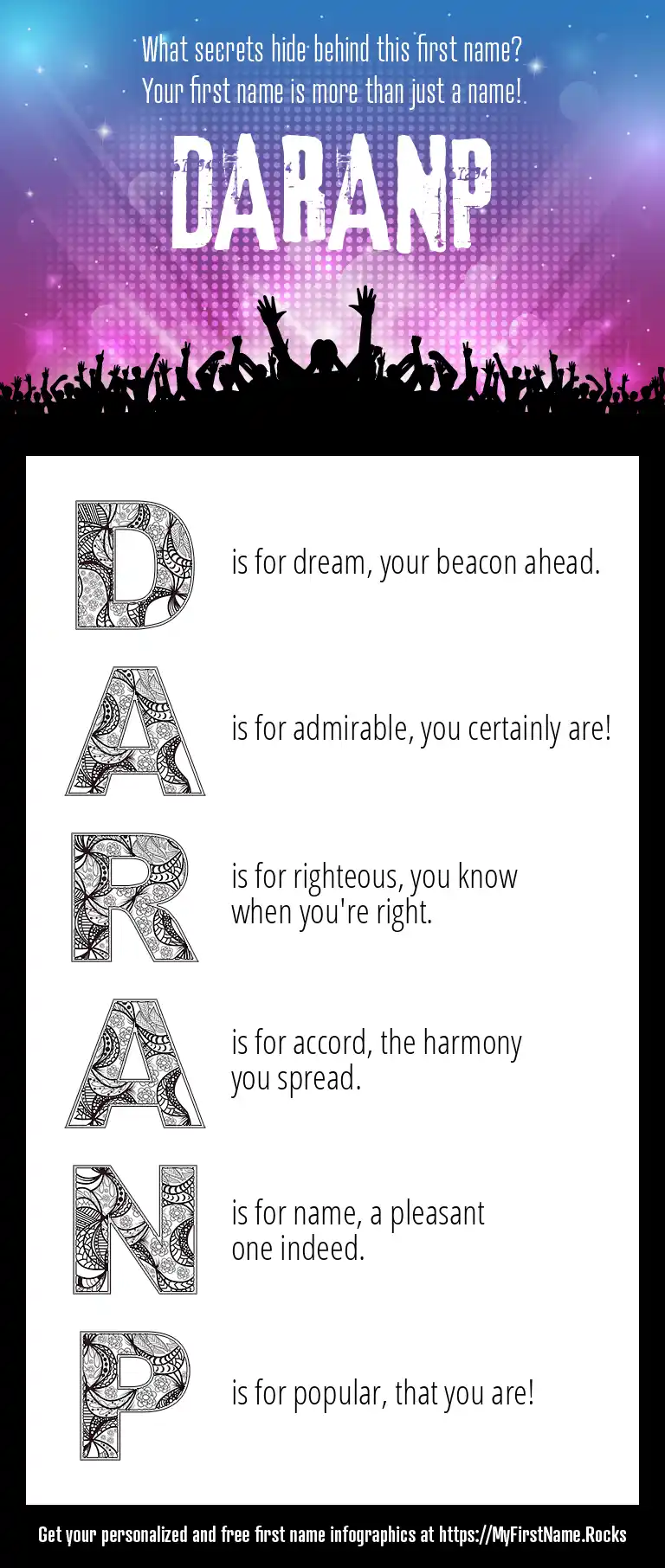 What secrets hide behind this first name?
Your first name is more than just a name!

DARANP

D is for dream, your beacon ahead.

A is for admirable, you certainly are!

R is for righteous, you know when you're right.

A is for accord, the harmony you spread.

N is for name, a pleasant one indeed.

P is for popular, that you are!

Get your personalized and free first name infographics at https://MyFirstName.Rocks