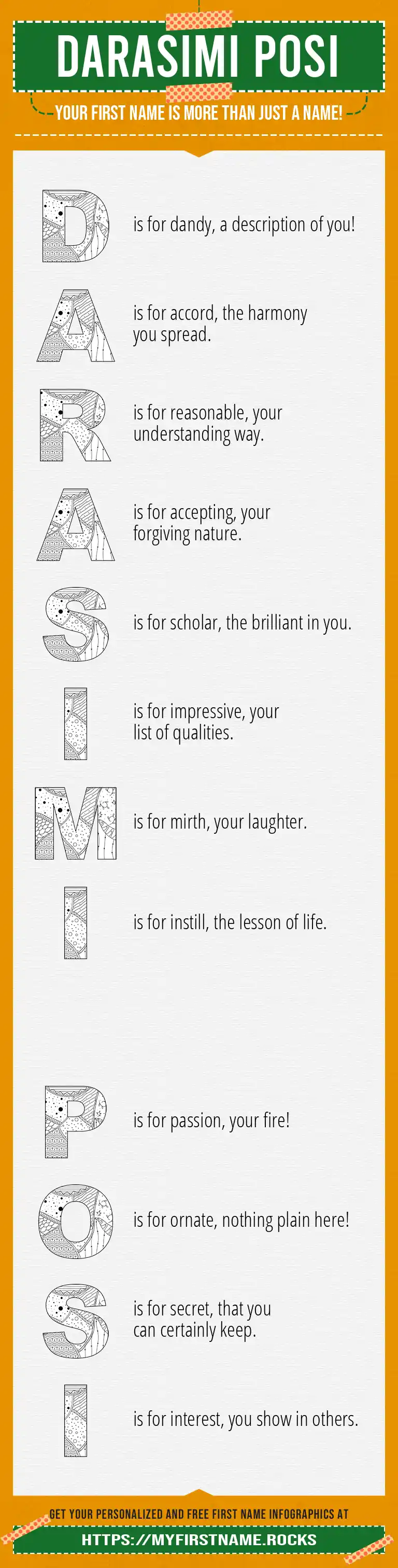 DARASIMI POSI

YOUR FIRST NAME IS MORE THAN JUST A NAME!

D is for dandy, a description of you!

A is for accord, the harmony you spread.

R is for reasonable, your understanding way.

A is for accepting, your forgiving nature.

S is for scholar, the brilliant in you.

I is for impressive, your list of qualities.

M is for mirth, your laughter.

I is for instill, the lesson of life.

P is for passion, your fire!

O is for ornate, nothing plain here!

S is for secret, that you can certainly keep.

I is for interest, you show in others.

GET YOUR PERSONALIZED AND FREE FIRST NAME INFOGRAPHICS AT

HTTPS://MYFIRSTNAME.ROCKS