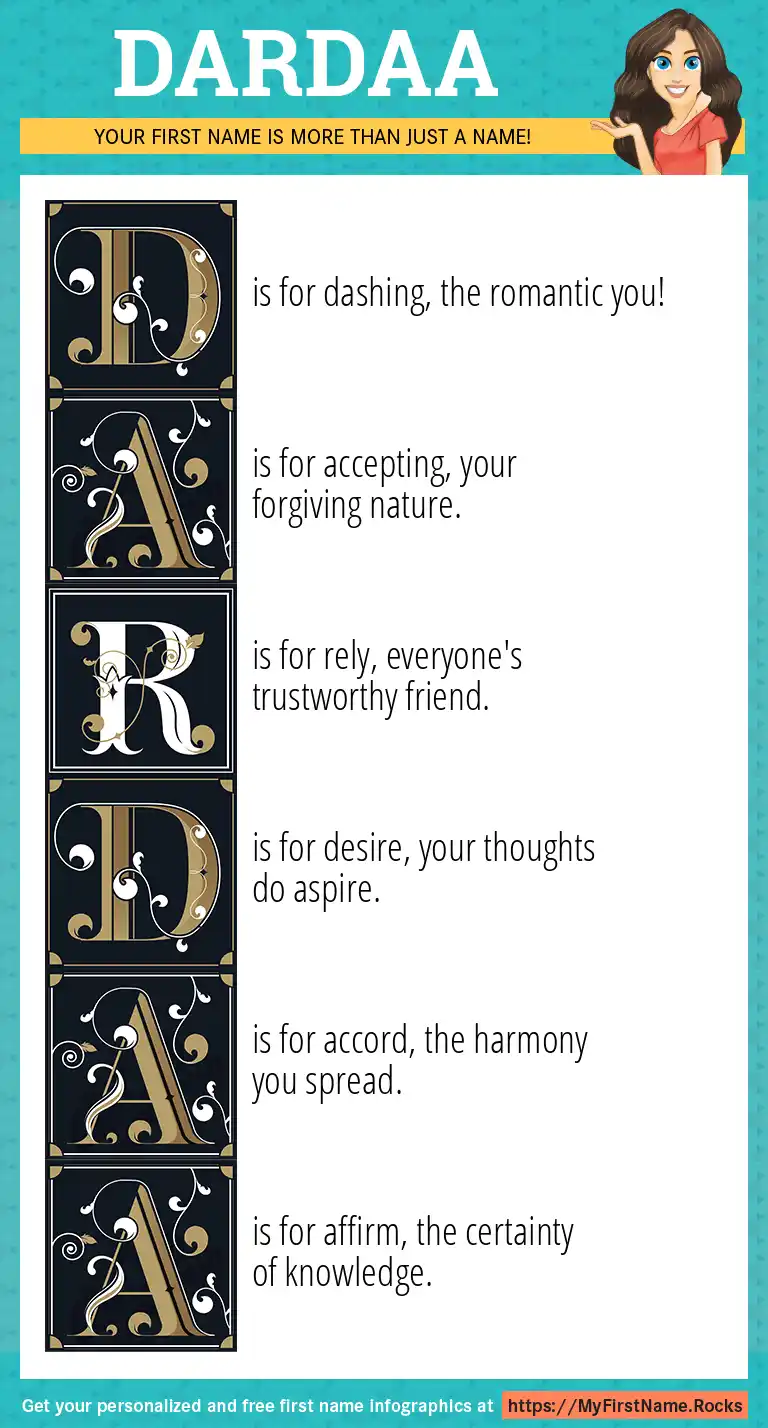 DARDAA

YOUR FIRST NAME IS MORE THAN JUST A NAME!

D is for dashing, the romantic you!

A is for accepting, your forgiving nature.

R is for rely, everyone's trustworthy friend.

D is for desire, your thoughts do aspire.

A is for accord, the harmony you spread.

A is for affirm, the certainty of knowledge.

Get your personalized and free first name infographics at https://MyFirstName.Rocks