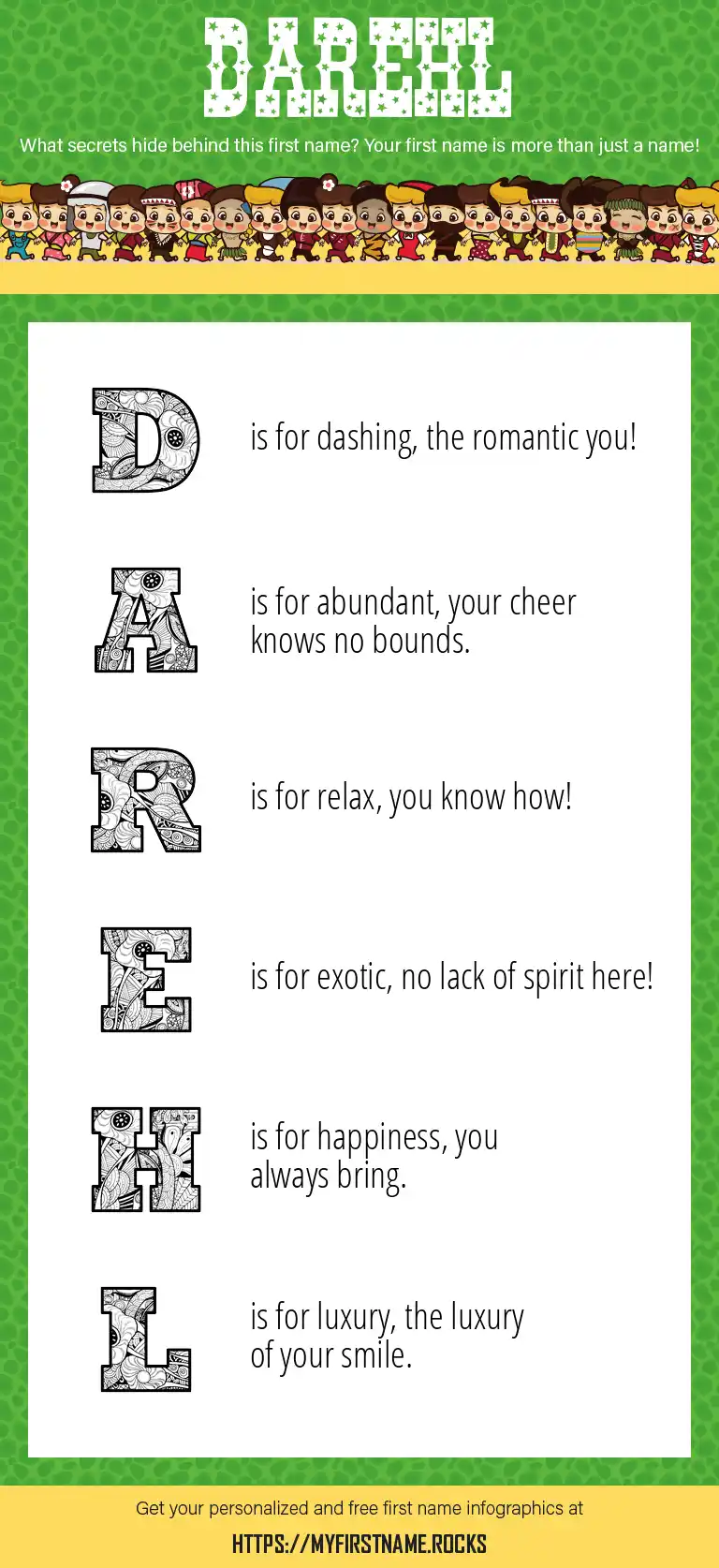 DAREHL

What secrets hide behind this first name? Your first name is more than just a name!

D is for dashing, the romantic you!

A is for abundant, your cheer knows no bounds.

R is for relax, you know how!

E is for exotic, no lack of spirit here!

H is for happiness, you always bring.

L is for luxury, the luxury of your smile.

Get your personalized and free first name infographics at

HTTPS://MYFIRSTNAME.ROCKS