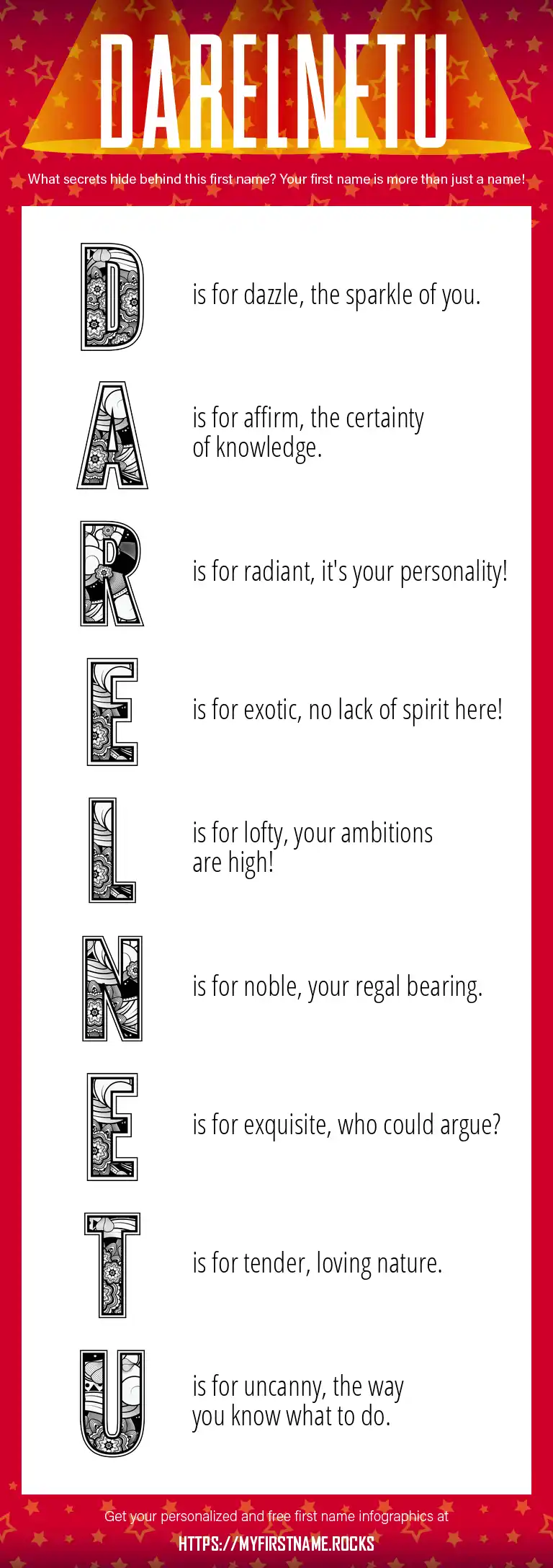 DARELNETU

What secrets hide behind this first name? Your first name is more than just a name!

D is for dazzle, the sparkle of you.

A is for affirm, the certainty of knowledge.

R is for radiant, it's your personality!

E is for exotic, no lack of spirit here!

L is for lofty, your ambitions are high!

N is for noble, your regal bearing.

E is for exquisite, who could argue?

T is for tender, loving nature.

U is for uncanny, the way you know what to do.

Get your personalized and free first name infographics at

HTTPS://MYFIRSTNAME.ROCKS