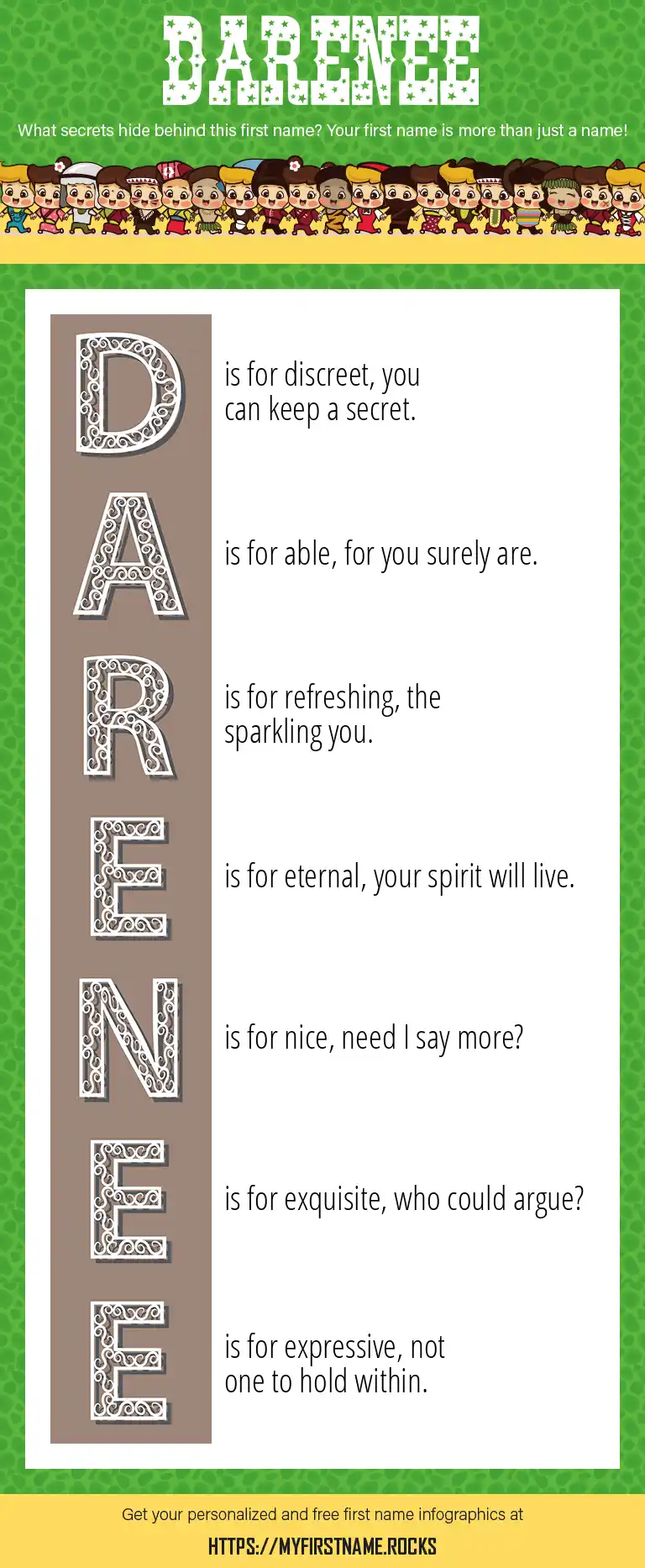 DARENEE

What secrets hide behind this first name? Your first name is more than just a name!

D is for discreet, you can keep a secret.

A is for able, for you surely are.

R is for refreshing, the sparkling you.

E is for eternal, your spirit will live.

N is for nice, need I say more?

E is for exquisite, who could argue?

E is for expressive, not one to hold within.

Get your personalized and free first name infographics at

HTTPS://MYFIRSTNAME.ROCKS