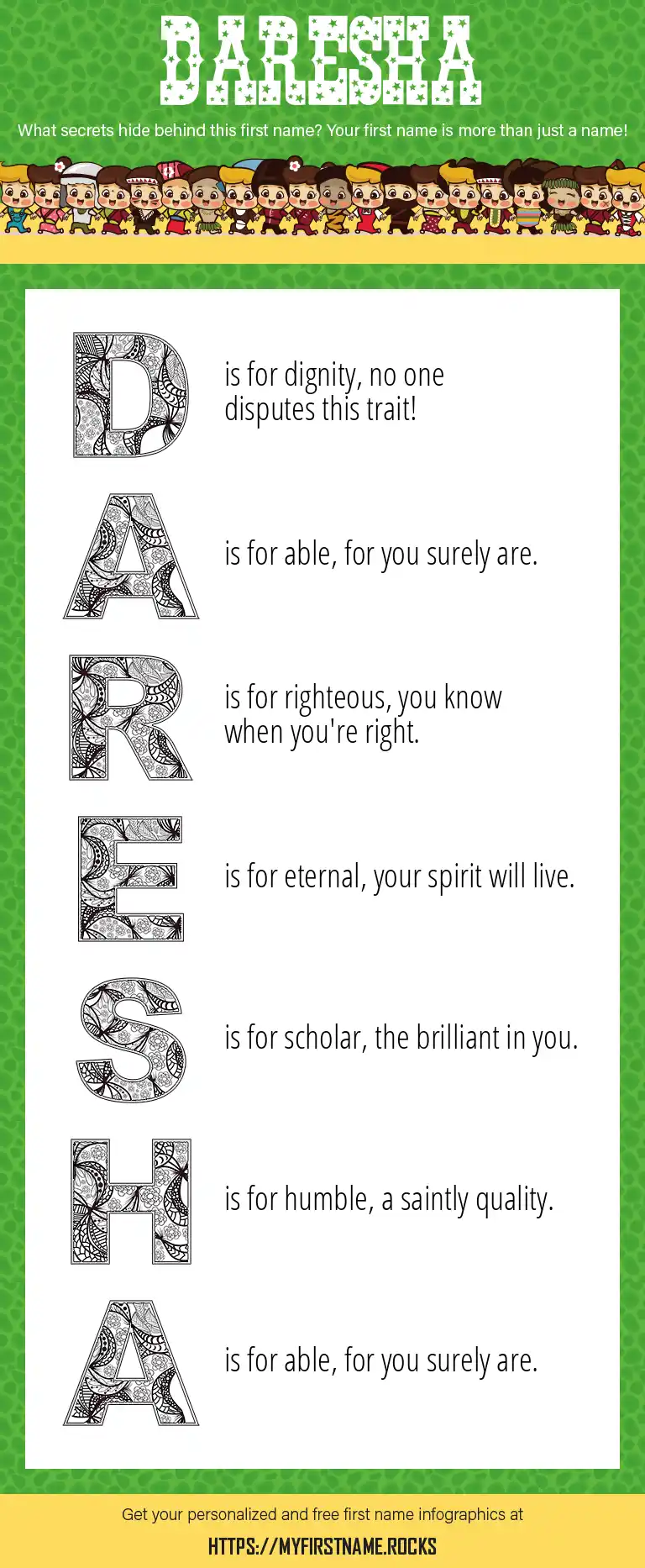 DARESHA

What secrets hide behind this first name? Your first name is more than just a name!

D is for dignity, no one disputes this trait!

A is for able, for you surely are.

R is for righteous, you know when you're right.

E is for eternal, your spirit will live.

S is for scholar, the brilliant in you.

H is for humble, a saintly quality.

A is for able, for you surely are.

Get your personalized and free first name infographics at

HTTPS://MYFIRSTNAME.ROCKS