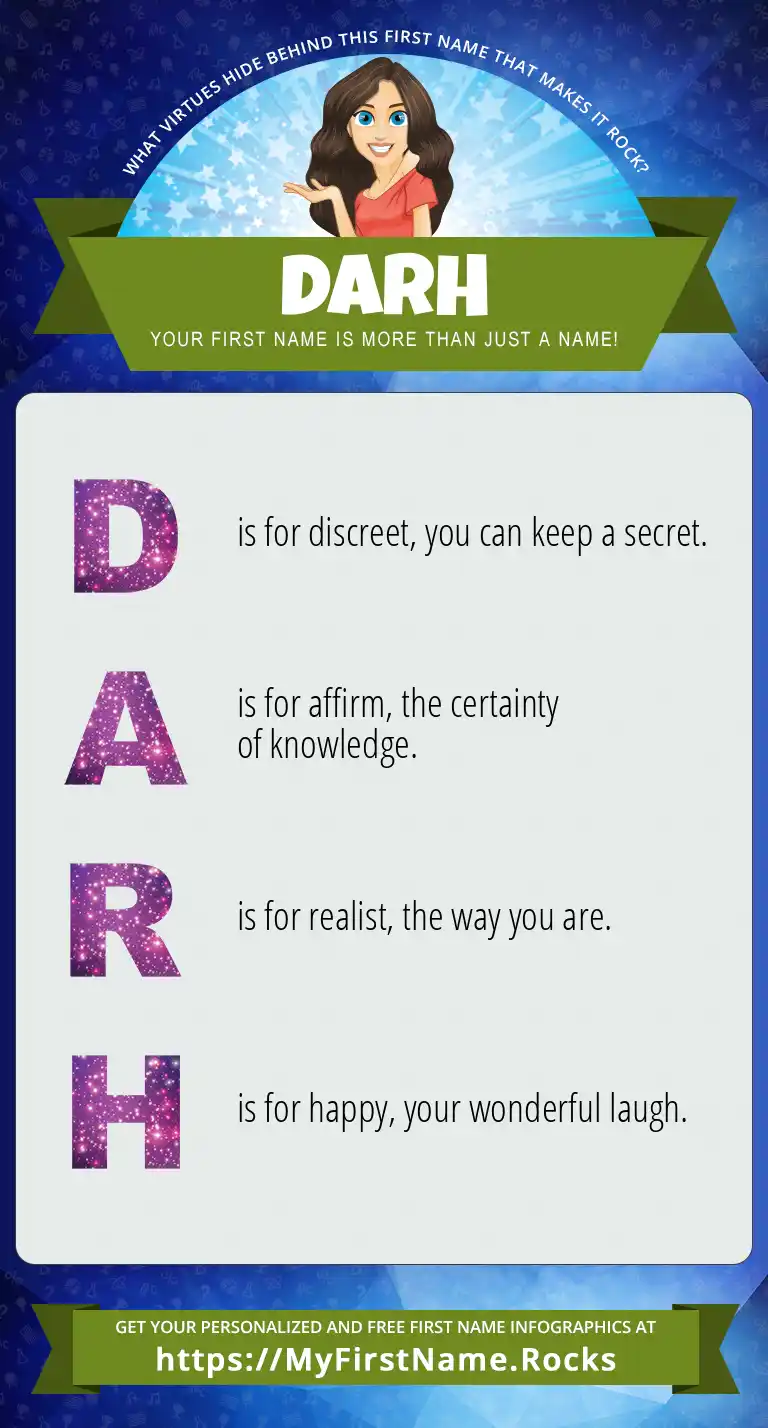 WHAT VIRTUES HIDE BEHIND THIS FIRST NAME THAT MAKES IT ROCK?

DARH

YOUR FIRST NAME IS MORE THAN JUST A NAME!

D is for discreet, you can keep a secret.

A is for affirm, the certainty of knowledge.

R is for realist, the way you are.

H is for happy, your wonderful laugh.

GET YOUR PERSONALIZED AND FREE FIRST NAME INFOGRAPHICS AT
https://MyFirstName.Rocks