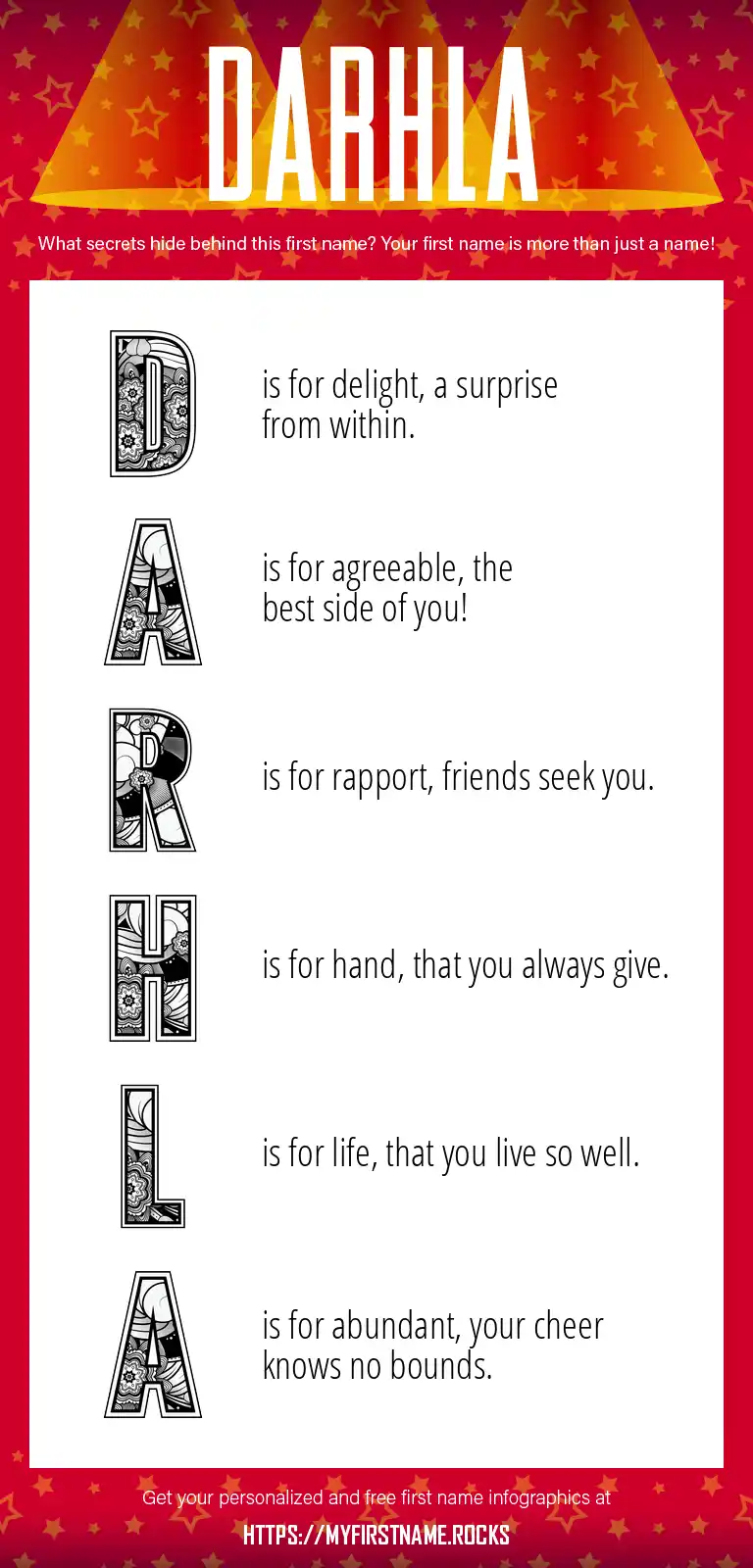 DARHLA

What secrets hide behind this first name? Your first name is more than just a name!

D is for delight, a surprise from within.

A is for agreeable, the best side of you!

R is for rapport, friends seek you.

H is for hand, that you always give.

L is for life, that you live so well.

A is for abundant, your cheer knows no bounds.

Get your personalized and free first name infographics at

HTTPS://MYFIRSTNAME.ROCKS