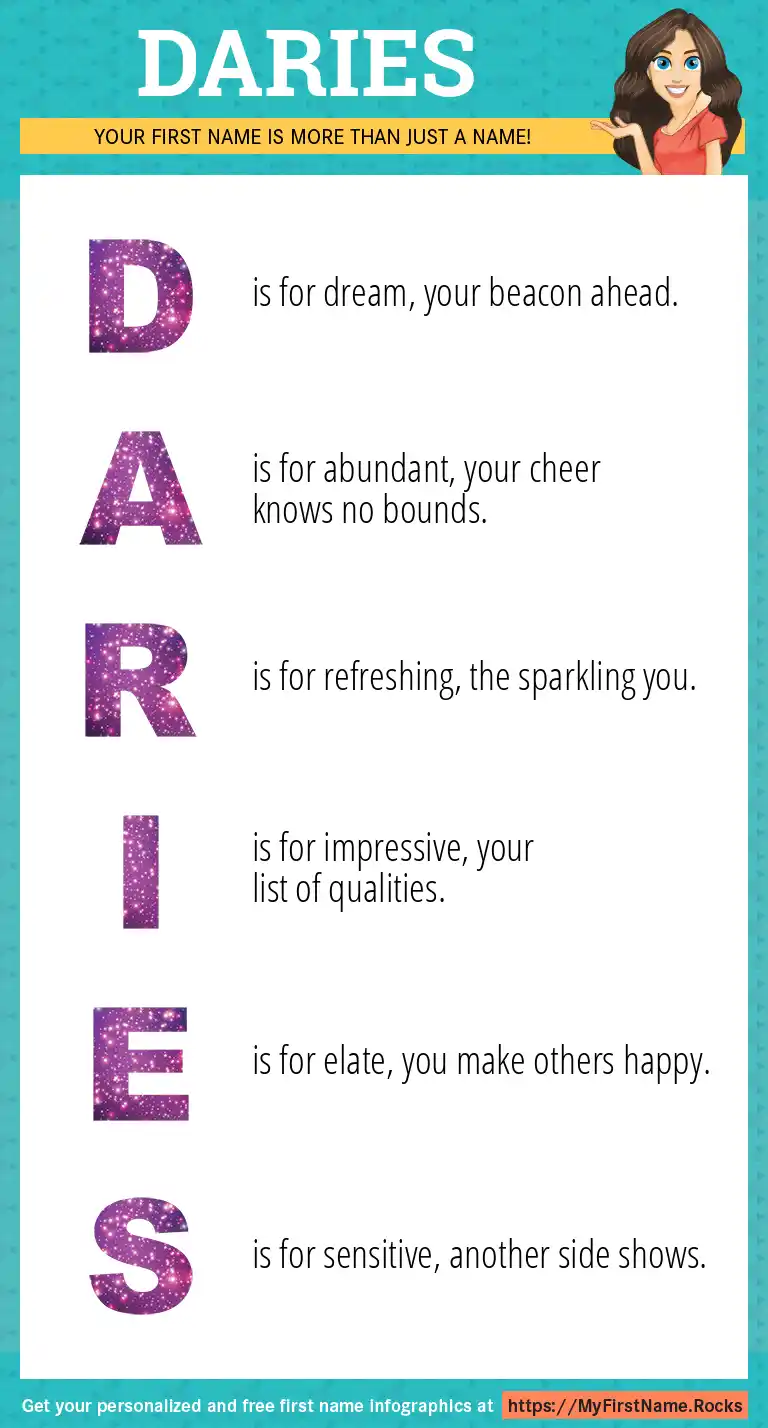 DARIES

YOUR FIRST NAME IS MORE THAN JUST A NAME!

D is for dream, your beacon ahead.

A is for abundant, your cheer knows no bounds.

R is for refreshing, the sparkling you.

I is for impressive, your list of qualities.

E is for elate, you make others happy.

S is for sensitive, another side shows.

Get your personalized and free first name infographics at https://MyFirstName.Rocks