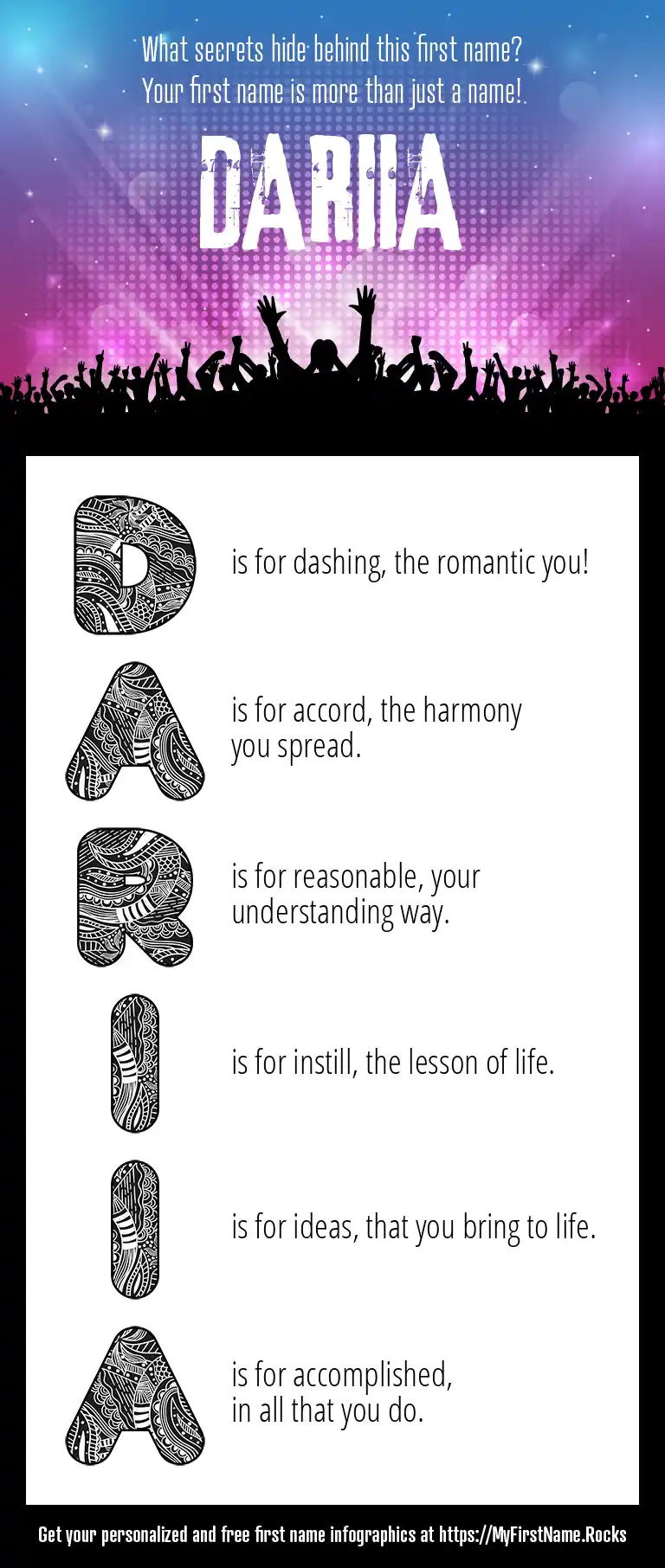 What secrets hide behind this first name?
Your first name is more than just a name!

DARIIA

D is for dashing, the romantic you!

A is for accord, the harmony you spread.

R is for reasonable, your understanding way.

I is for instill, the lesson of life.

I is for ideas, that you bring to life.

A is for accomplished, in all that you do.

Get your personalized and free first name infographics at https://MyFirstName.Rocks