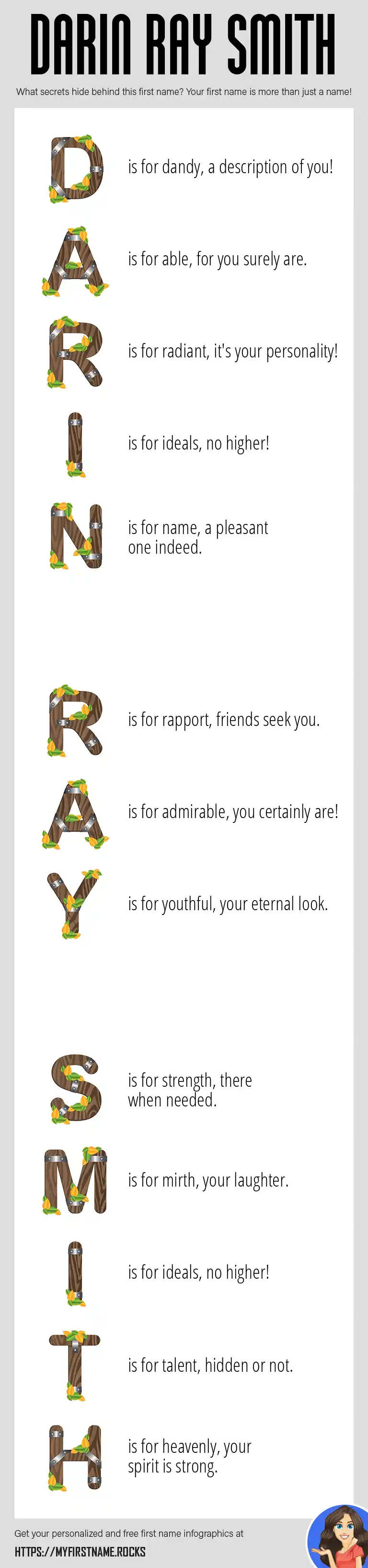 DARIN RAY SMITH

What secrets hide behind this first name? Your first name is more than just a name!

D is for dandy, a description of you!

A is for able, for you surely are.

R is for radiant, it's your personality!

I is for ideals, no higher!

N is for name, a pleasant one indeed.

R is for rapport, friends seek you.

A is for admirable, you certainly are!

Y is for youthful, your eternal look.

S is for strength, there when needed.

M is for mirth, your laughter.

I is for ideals, no higher!

T is for talent, hidden or not.

H is for heavenly, your spirit is strong.

Get your personalized and free first name infographics at

HTTPS://MYFIRSTNAME.ROCKS