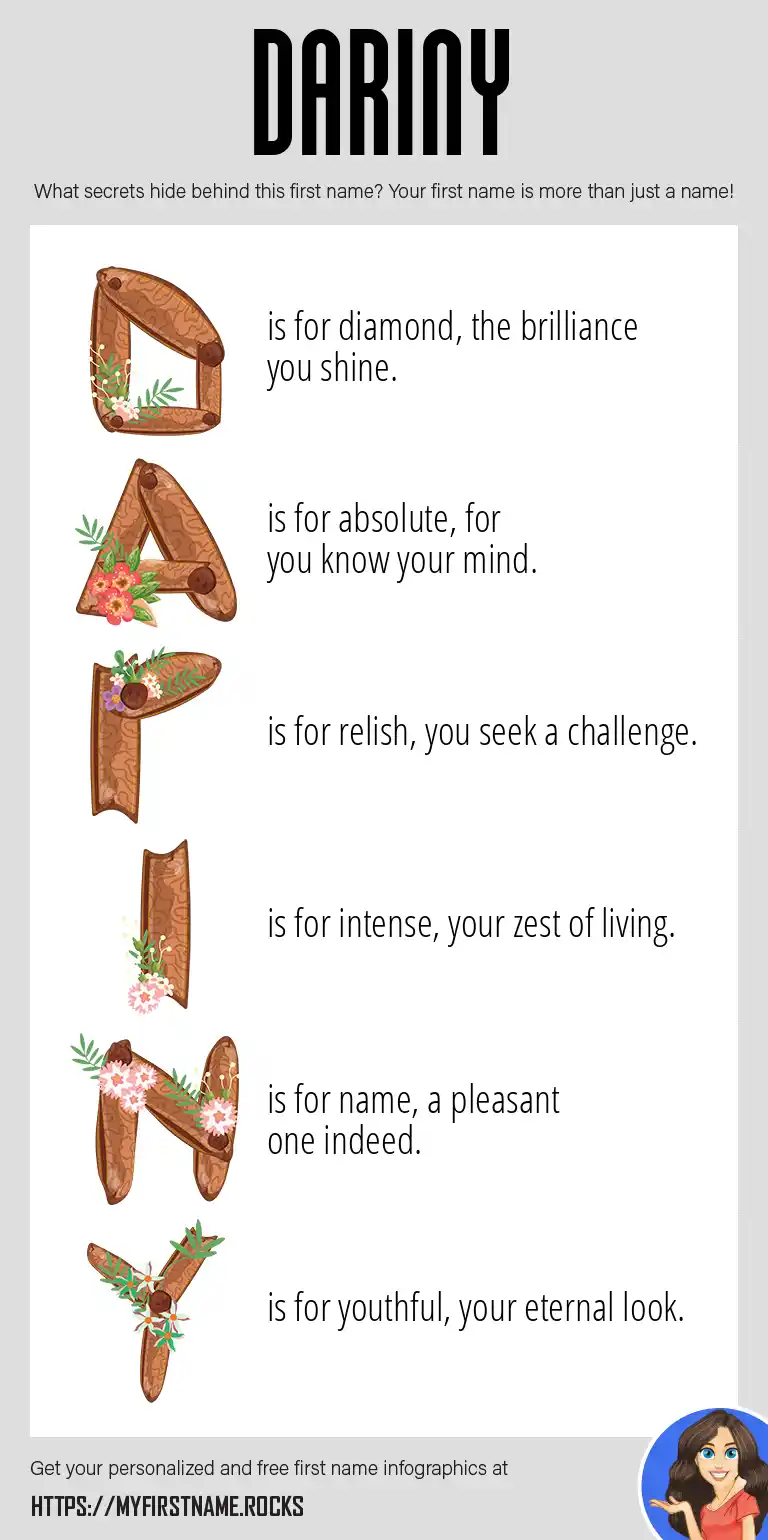 DARINY

What secrets hide behind this first name? Your first name is more than just a name!

D is for diamond, the brilliance you shine.

A is for absolute, for you know your mind.

R is for relish, you seek a challenge.

I is for intense, your zest of living.

N is for name, a pleasant one indeed.

Y is for youthful, your eternal look.

Get your personalized and free first name infographics at

HTTPS://MYFIRSTNAME.ROCKS