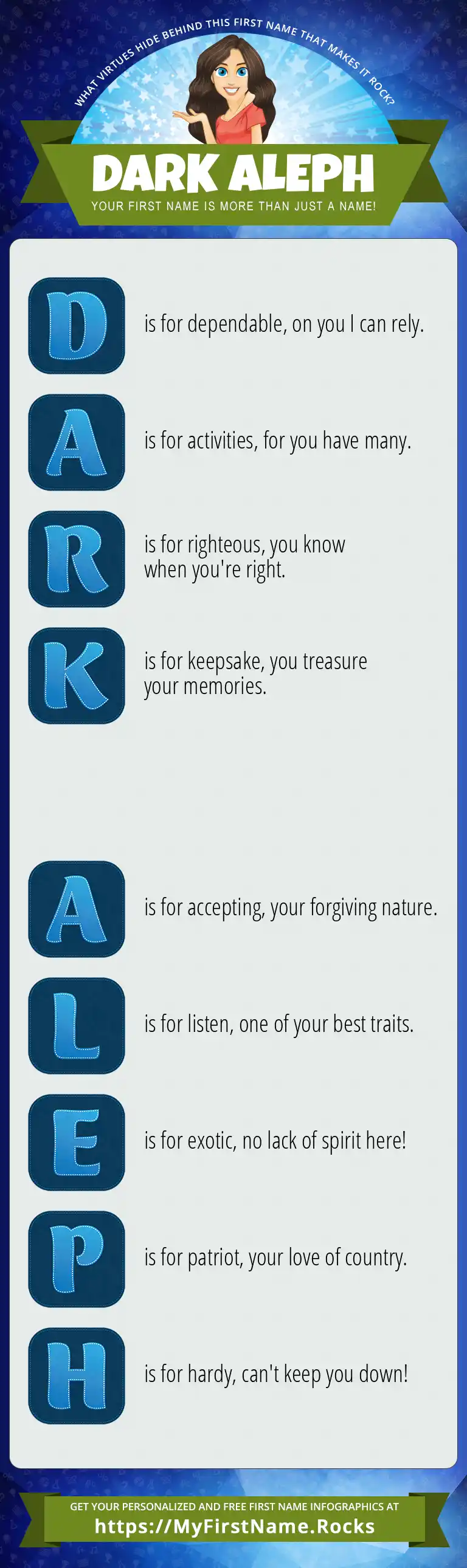 WHAT VIRTUES HIDE BEHIND THIS FIRST NAME THAT MAKES IT ROCK?

DARK ALEPH

YOUR FIRST NAME IS MORE THAN JUST A NAME!

D is for dependable, on you I can rely.

A is for activities, for you have many.

R is for righteous, you know when you're right.

K is for keepsake, you treasure your memories.

A is for accepting, your forgiving nature.

L is for listen, one of your best traits.

E is for exotic, no lack of spirit here!

P is for patriot, your love of country.

H is for hardy, can't keep you down!

GET YOUR PERSONALIZED AND FREE FIRST NAME INFOGRAPHICS AT

https://MyFirstName.Rocks