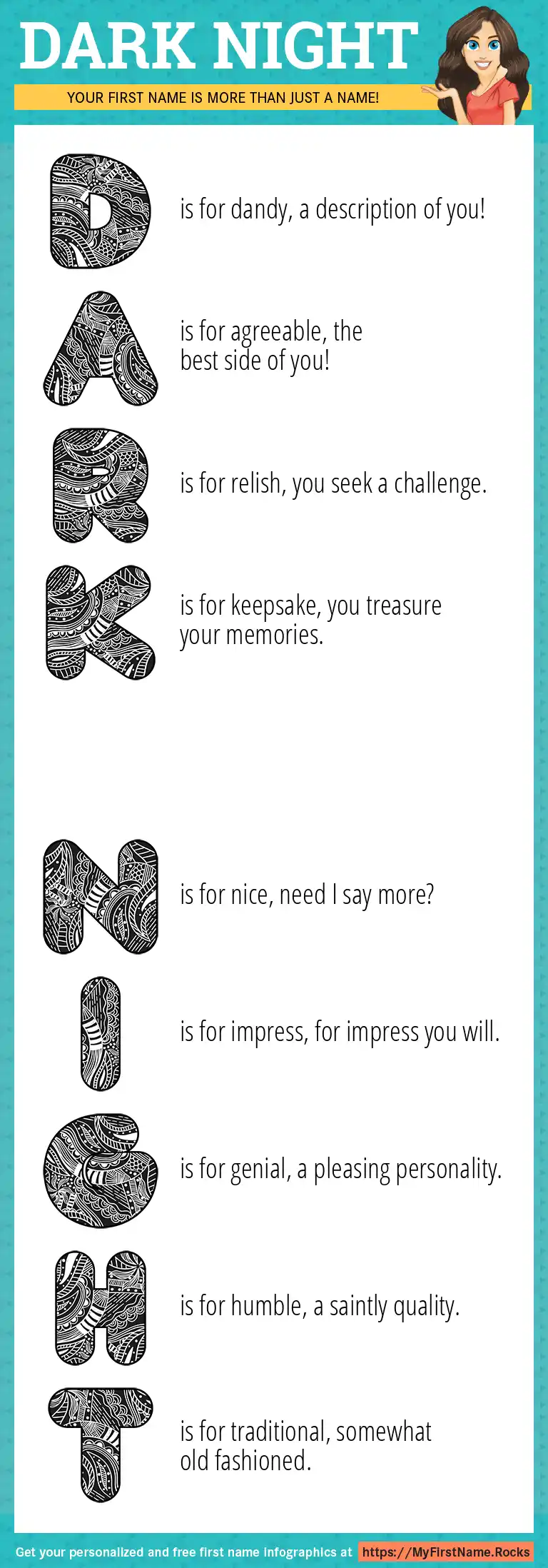 DARK NIGHT

YOUR FIRST NAME IS MORE THAN JUST A NAME!

D is for dandy, a description of you!

A is for agreeable, the best side of you!

R is for relish, you seek a challenge.

K is for keepsake, you treasure your memories.

N is for nice, need I say more?

I is for impress, for impress you will.

G is for genial, a pleasing personality.

H is for humble, a saintly quality.

T is for traditional, somewhat old fashioned.

Get your personalized and free first name infographics at https://MyFirstName.Rocks