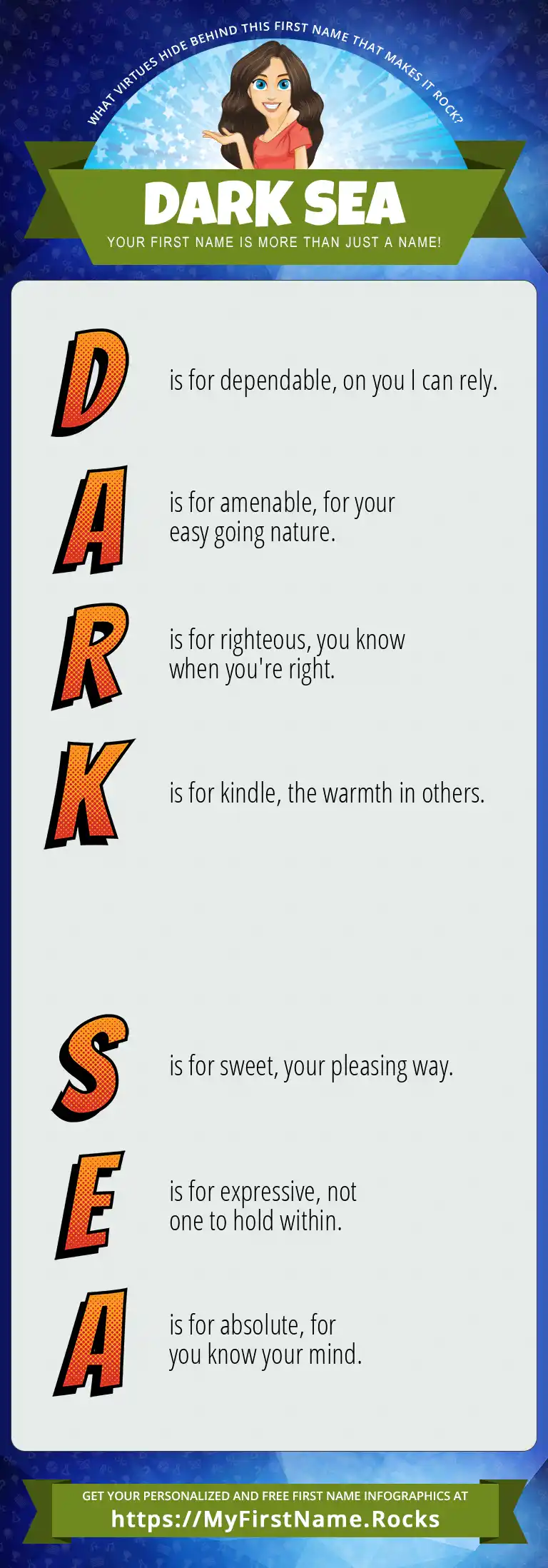 WHAT VIRTUES HIDE BEHIND THIS FIRST NAME THAT MAKES IT ROCK?

DARK SEA

YOUR FIRST NAME IS MORE THAN JUST A NAME!

D is for dependable, on you I can rely.

A is for amenable, for your easy going nature.

R is for righteous, you know when you're right.

K is for kindle, the warmth in others.

S is for sweet, your pleasing way.

E is for expressive, not one to hold within.

A is for absolute, for you know your mind.

GET YOUR PERSONALIZED AND FREE FIRST NAME INFOGRAPHICS AT

https://MyFirstName.Rocks