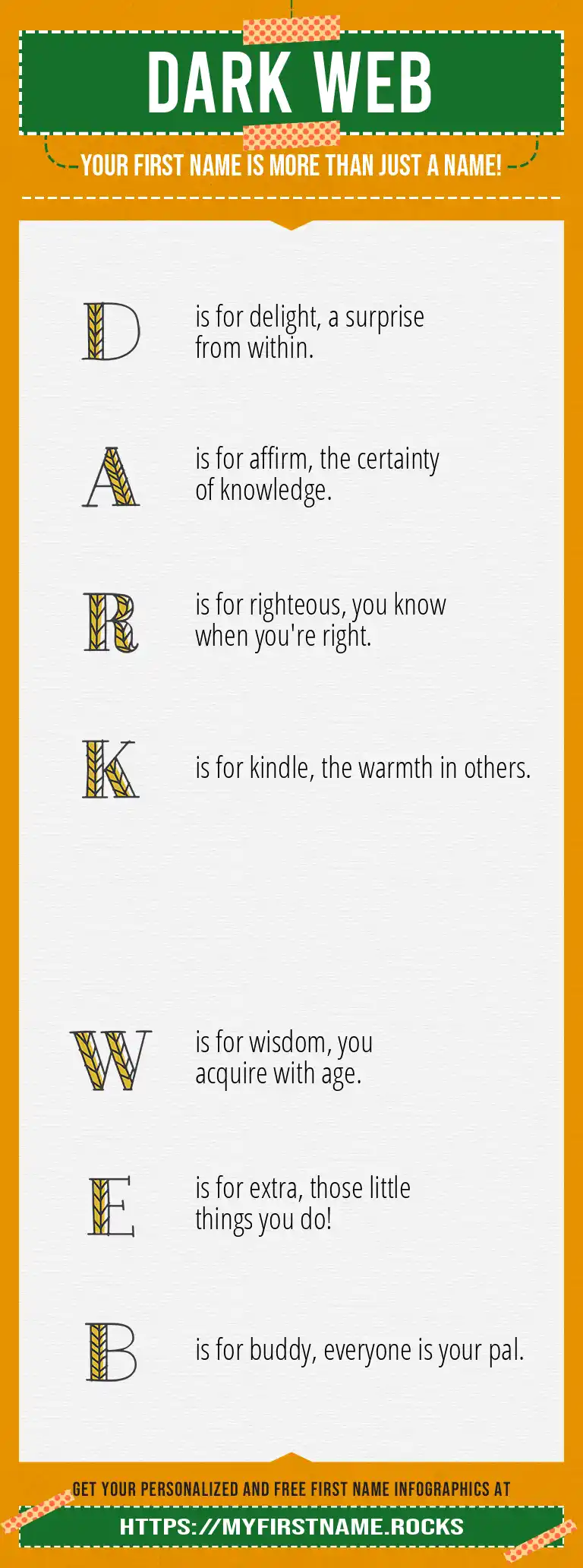 DARK WEB

YOUR FIRST NAME IS MORE THAN JUST A NAME!

D is for delight, a surprise from within.

A is for affirm, the certainty of knowledge.

R is for righteous, you know when you're right.

K is for kindle, the warmth in others.

W is for wisdom, you acquire with age.

E is for extra, those little things you do!

B is for buddy, everyone is your pal.

GET YOUR PERSONALIZED AND FREE FIRST NAME INFOGRAPHICS AT

HTTPS://MYFIRSTNAME.ROCKS