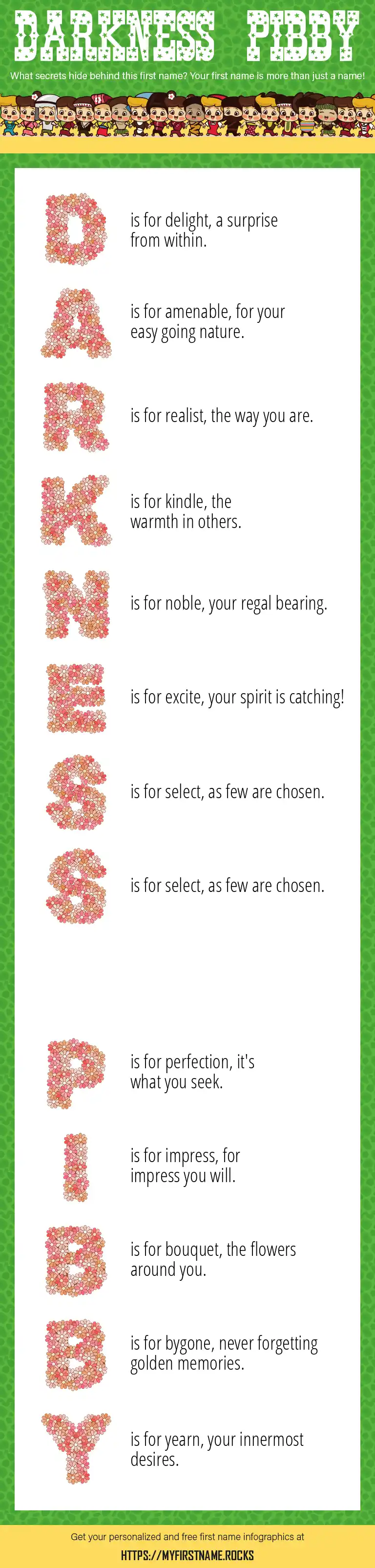 DARKNESS PIBBY

What secrets hide behind this first name? Your first name is more than just a name!

D is for delight, a surprise from within.

A is for amenable, for your easy going nature.

R is for realist, the way you are.

K is for kindle, the warmth in others.

N is for noble, your regal bearing.

E is for excite, your spirit is catching!

S is for select, as few are chosen.

S is for select, as few are chosen.

P is for perfection, it's what you seek.

I is for impress, for impress you will.

B is for bouquet, the flowers around you.

B is for bygone, never forgetting golden memories.

Y is for yearn, your innermost desires.

Get your personalized and free first name infographics at

HTTPS://MYFIRSTNAME.ROCKS