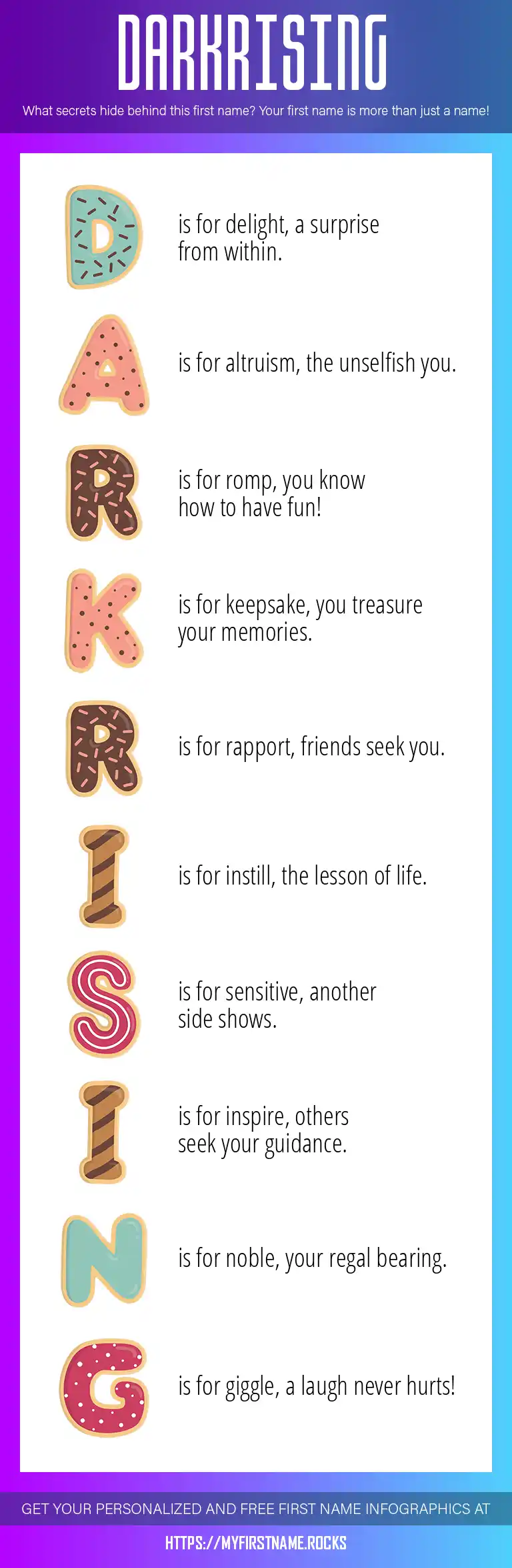 DARKRISING

What secrets hide behind this first name? Your first name is more than just a name!

D is for delight, a surprise from within.

A is for altruism, the unselfish you.

R is for romp, you know how to have fun!

K is for keepsake, you treasure your memories.

R is for rapport, friends seek you.

I is for instill, the lesson of life.

S is for sensitive, another side shows.

I is for inspire, others seek your guidance.

N is for noble, your regal bearing.

G is for giggle, a laugh never hurts!

GET YOUR PERSONALIZED AND FREE FIRST NAME INFOGRAPHICS AT

HTTPS://MYFIRSTNAME.ROCKS