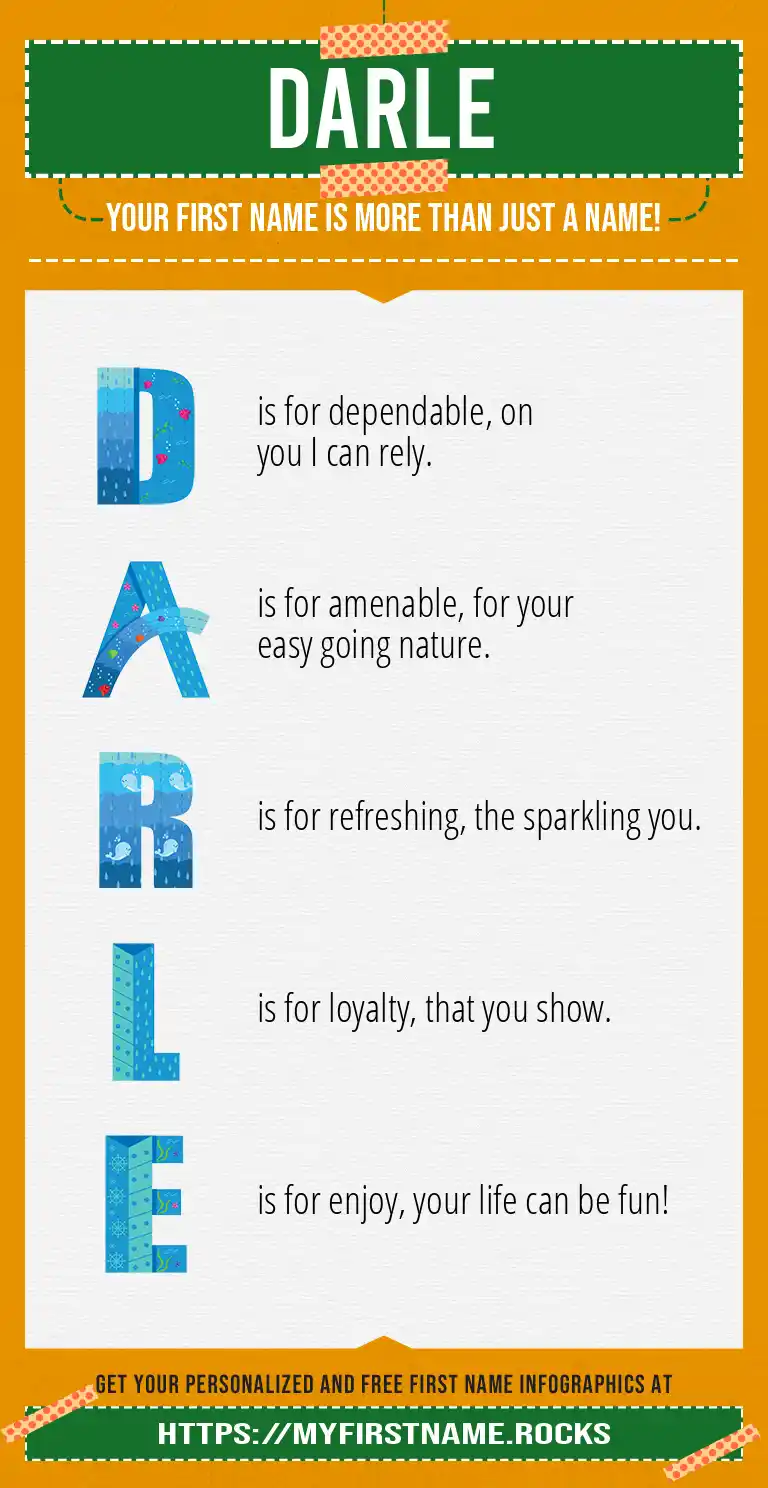 DARLE

YOUR FIRST NAME IS MORE THAN JUST A NAME!

D is for dependable, on you I can rely.

A is for amenable, for your easy going nature.

R is for refreshing, the sparkling you.

L is for loyalty, that you show.

E is for enjoy, your life can be fun!

GET YOUR PERSONALIZED AND FREE FIRST NAME INFOGRAPHICS AT

HTTPS://MYFIRSTNAME.ROCKS