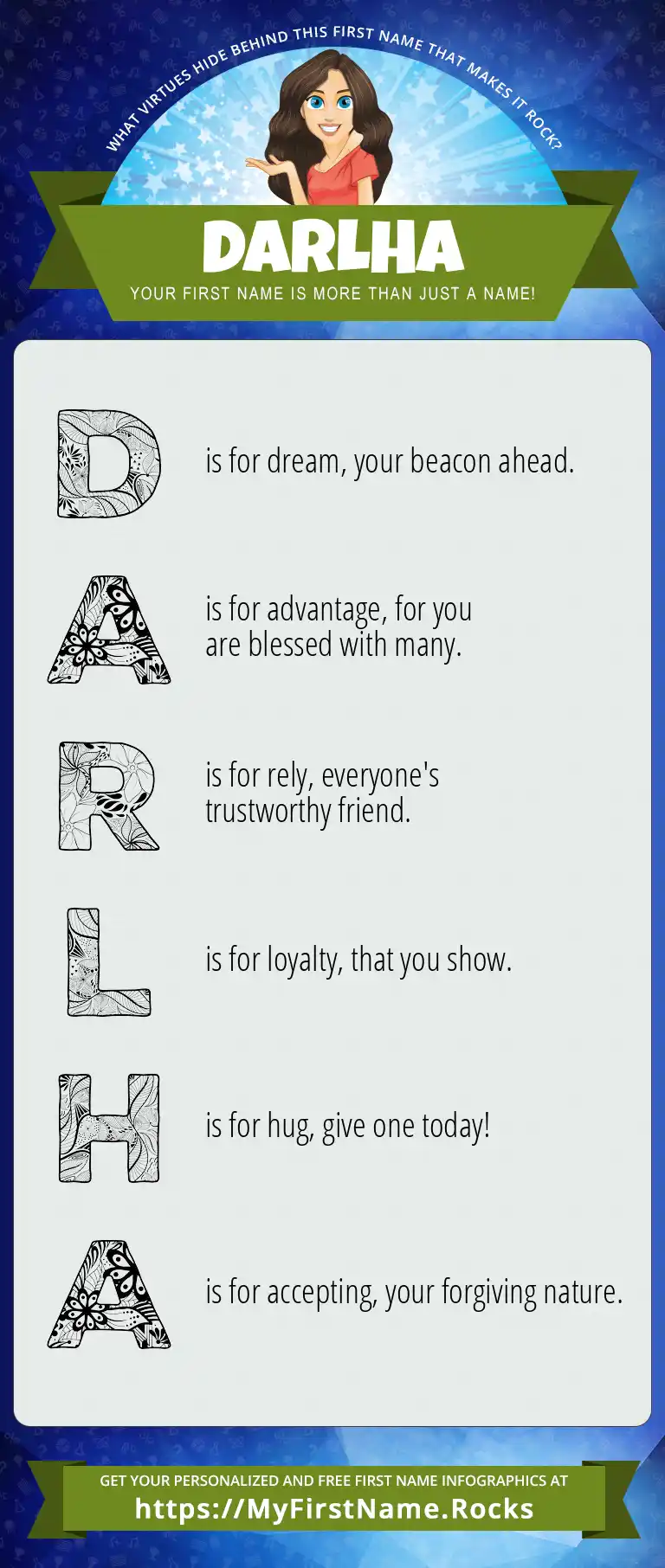 WHAT VIRTUES HIDE BEHIND THIS FIRST NAME THAT MAKES IT ROCK?

DARLHA

YOUR FIRST NAME IS MORE THAN JUST A NAME!

D is for dream, your beacon ahead.

A is for advantage, for you are blessed with many.

R is for rely, everyone's trustworthy friend.

L is for loyalty, that you show.

H is for hug, give one today!

A is for accepting, your forgiving nature.

GET YOUR PERSONALIZED AND FREE FIRST NAME INFOGRAPHICS AT
https://MyFirstName.Rocks