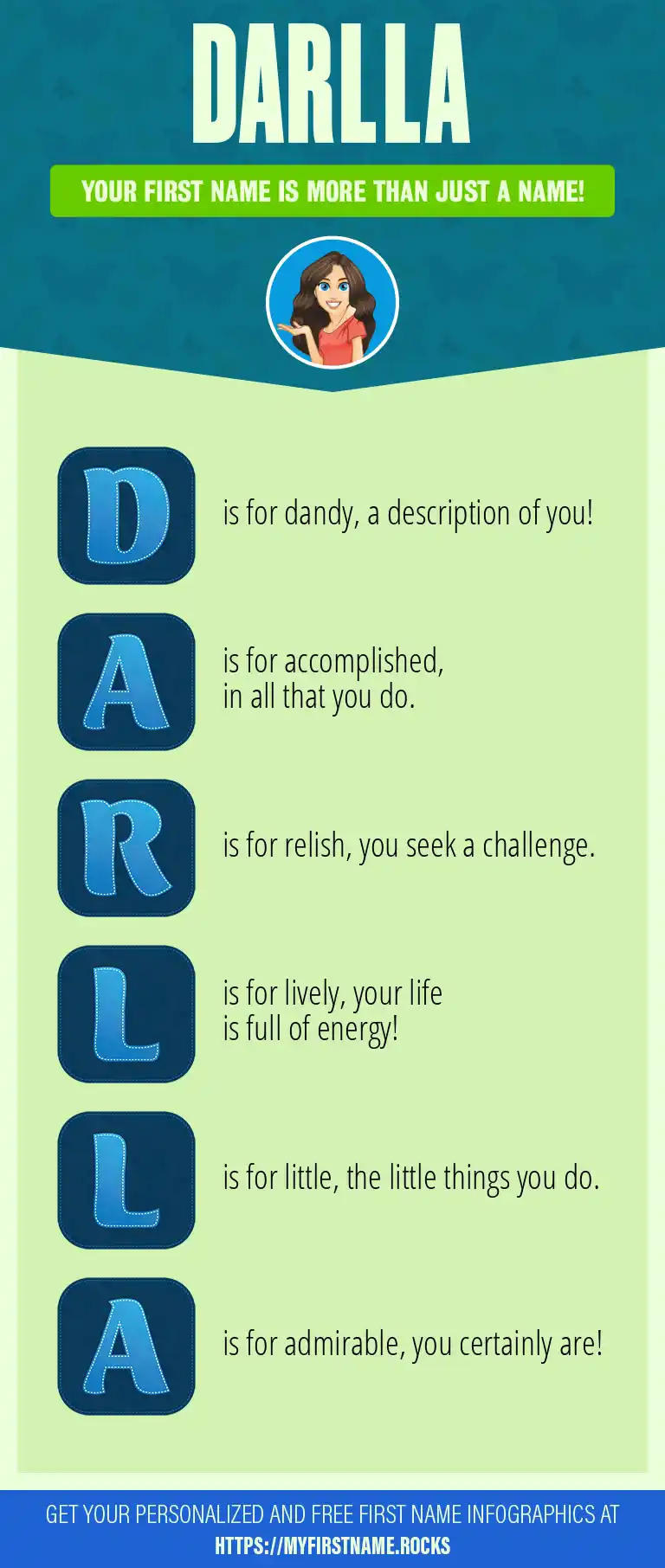 DARLLA

YOUR FIRST NAME IS MORE THAN JUST A NAME!

D is for dandy, a description of you!

A is for accomplished, in all that you do.

R is for relish, you seek a challenge.

L is for lively, your life is full of energy!

L is for little, the little things you do.

A is for admirable, you certainly are!

GET YOUR PERSONALIZED AND FREE FIRST NAME INFOGRAPHICS AT HTTPS://MYFIRSTNAME.ROCKS