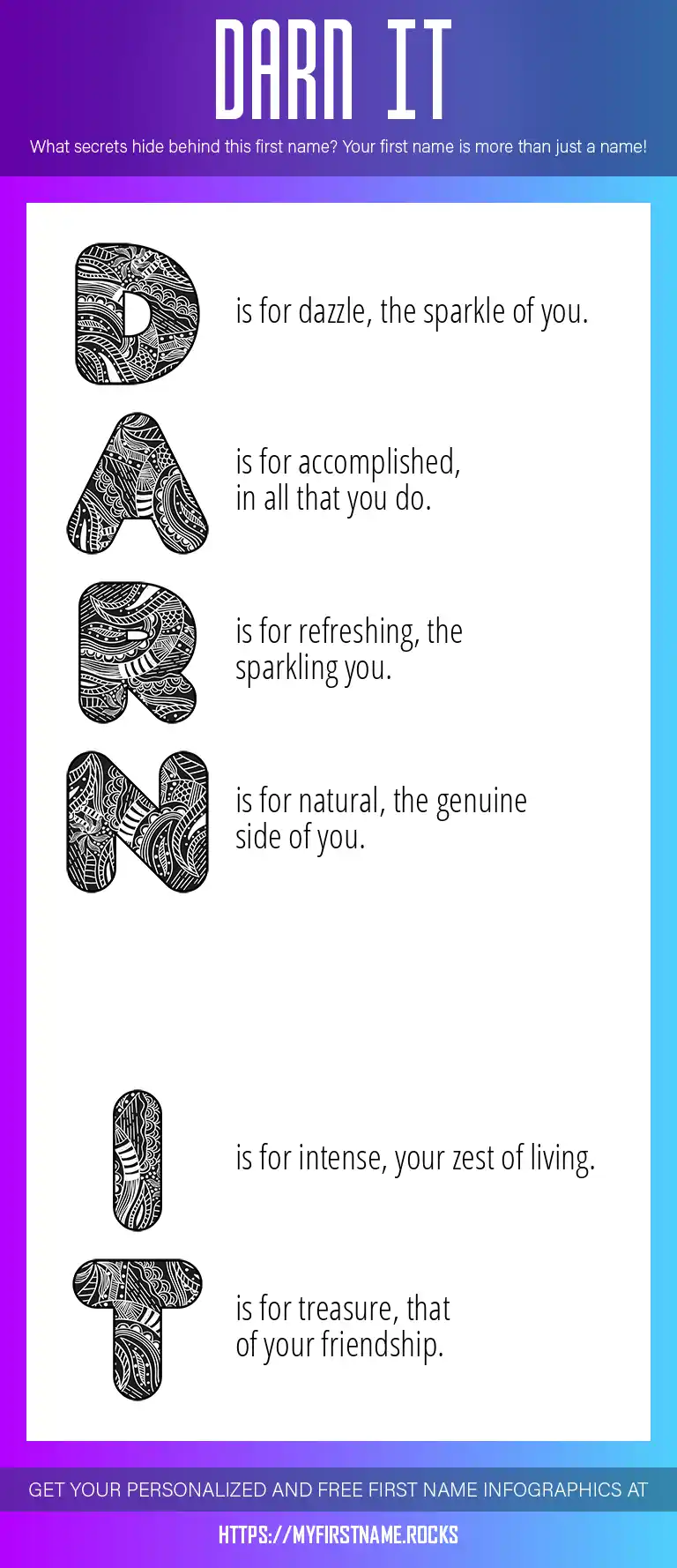 DARN IT

What secrets hide behind this first name? Your first name is more than just a name!

D is for dazzle, the sparkle of you.

A is for accomplished, in all that you do.

R is for refreshing, the sparkling you.

N is for natural, the genuine side of you.

I is for intense, your zest of living.

T is for treasure, that of your friendship.

GET YOUR PERSONALIZED AND FREE FIRST NAME INFOGRAPHICS AT

HTTPS://MYFIRSTNAME.ROCKS