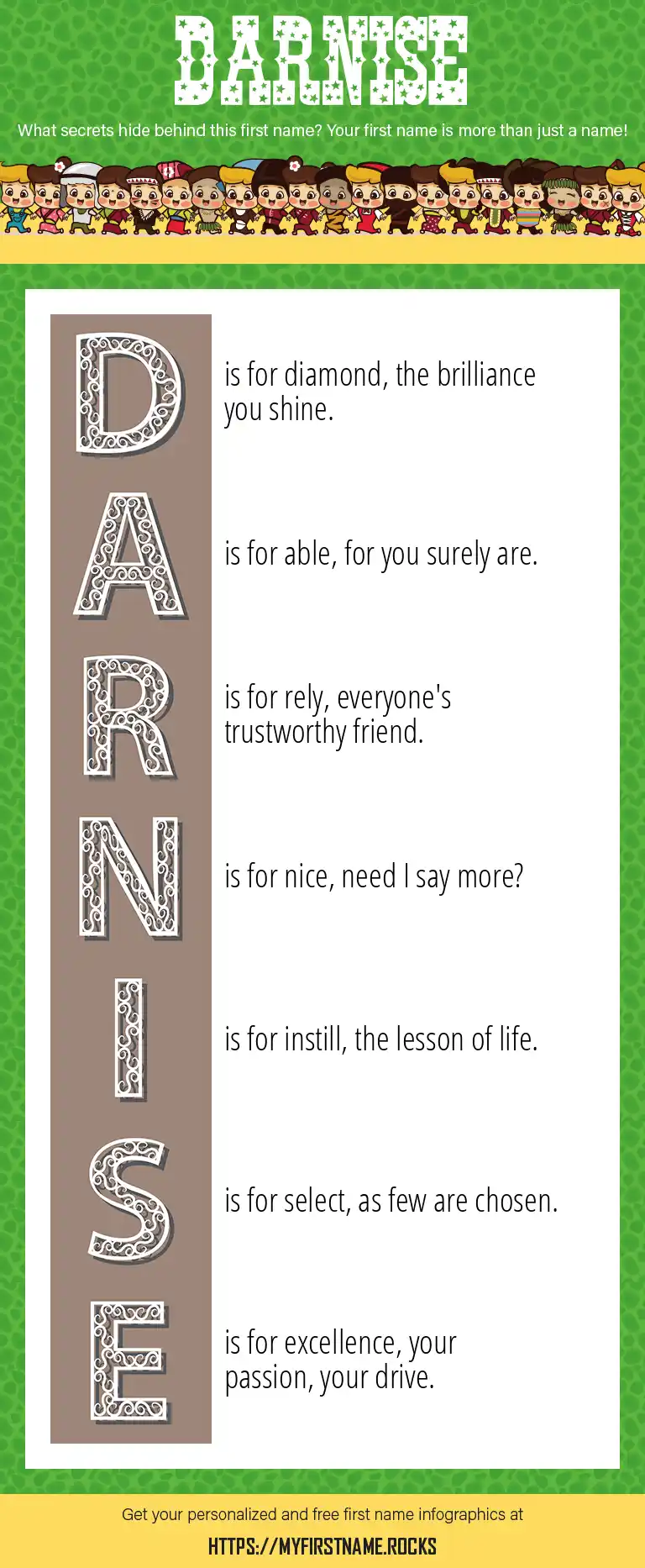 DARNISE

What secrets hide behind this first name? Your first name is more than just a name!

D is for diamond, the brilliance you shine.

A is for able, for you surely are.

R is for rely, everyone's trustworthy friend.

N is for nice, need I say more?

I is for instill, the lesson of life.

S is for select, as few are chosen.

E is for excellence, your passion, your drive.

Get your personalized and free first name infographics at

HTTPS://MYFIRSTNAME.ROCKS