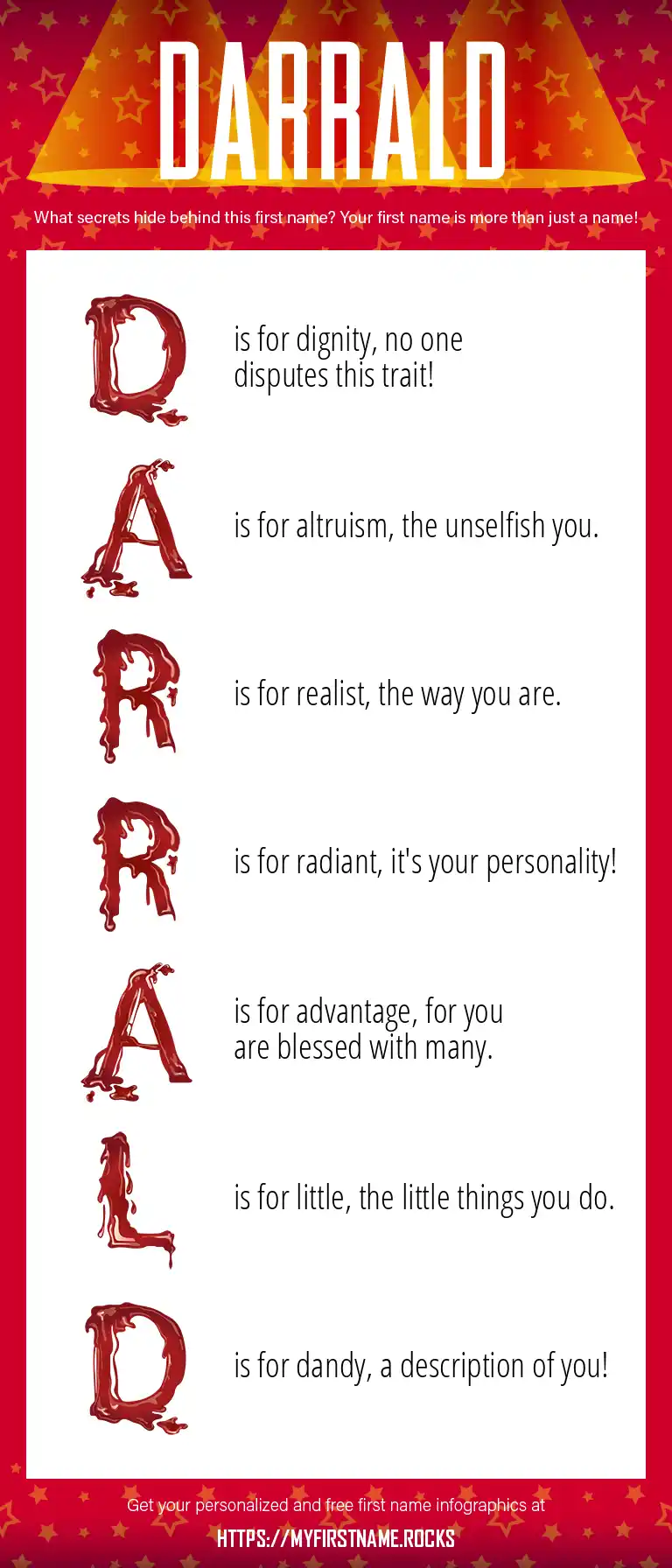 DARRALD

What secrets hide behind this first name? Your first name is more than just a name!

D is for dignity, no one disputes this trait!

A is for altruism, the unselfish you.

R is for realist, the way you are.

R is for radiant, it's your personality!

A is for advantage, for you are blessed with many.

L is for little, the little things you do.

D is for dandy, a description of you!

Get your personalized and free first name infographics at
HTTPS://MYFIRSTNAME.ROCKS