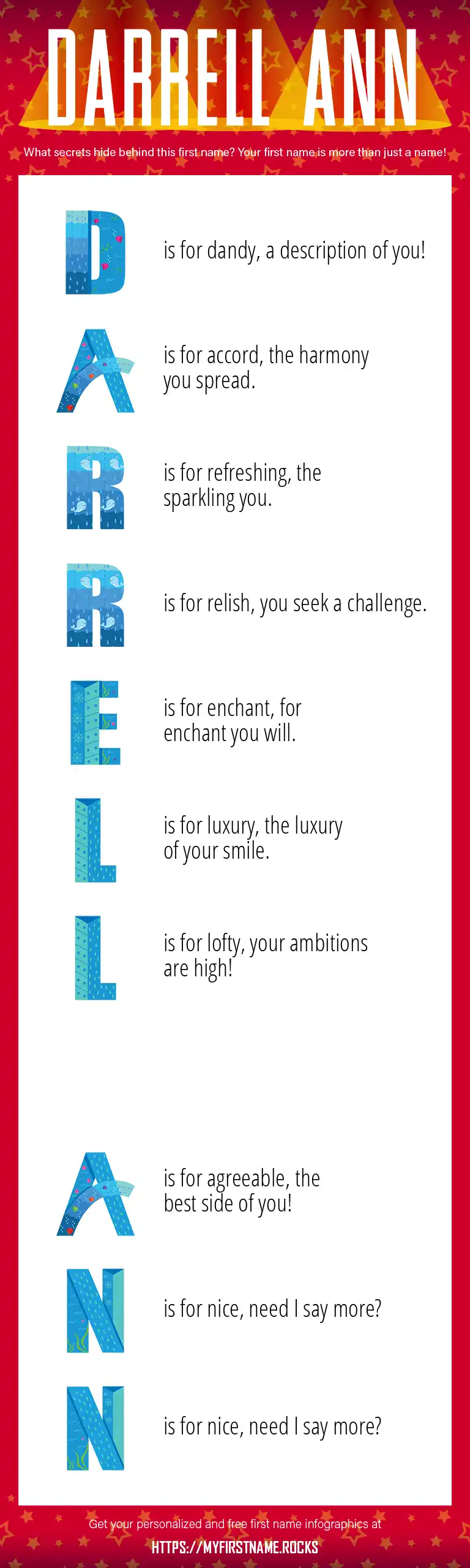 DARRELL ANN

What secrets hide behind this first name? Your first name is more than just a name!

D is for dandy, a description of you!

A is for accord, the harmony you spread.

R is for refreshing, the sparkling you.

R is for relish, you seek a challenge.

E is for enchant, for enchant you will.

L is for luxury, the luxury of your smile.

L is for lofty, your ambitions are high!

A is for agreeable, the best side of you!

N is for nice, need I say more?

N is for nice, need I say more?

Get your personalized and free first name infographics at

HTTPS://MYFIRSTNAME.ROCKS