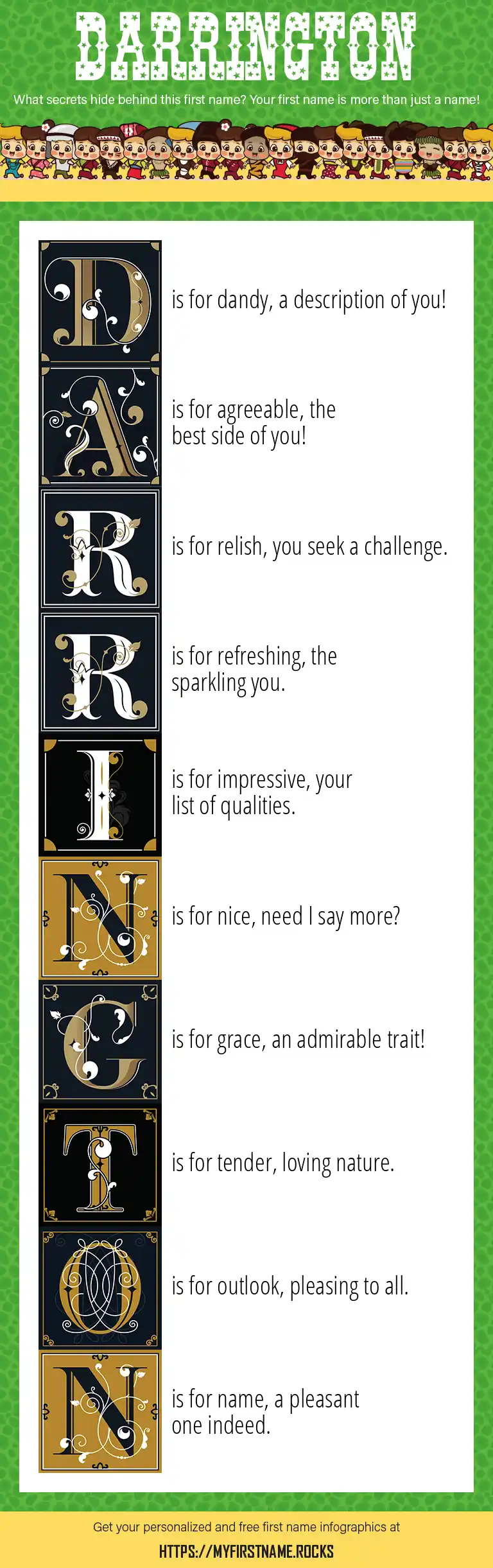 DARRINGTON

What secrets hide behind this first name? Your first name is more than just a name!

D is for dandy, a description of you!

A is for agreeable, the best side of you!

R is for relish, you seek a challenge.

R is for refreshing, the sparkling you.

I is for impressive, your list of qualities.

N is for nice, need I say more?

G is for grace, an admirable trait!

T is for tender, loving nature.

O is for outlook, pleasing to all.

N is for name, a pleasant one indeed.

Get your personalized and free first name infographics at

HTTPS://MYFIRSTNAME.ROCKS