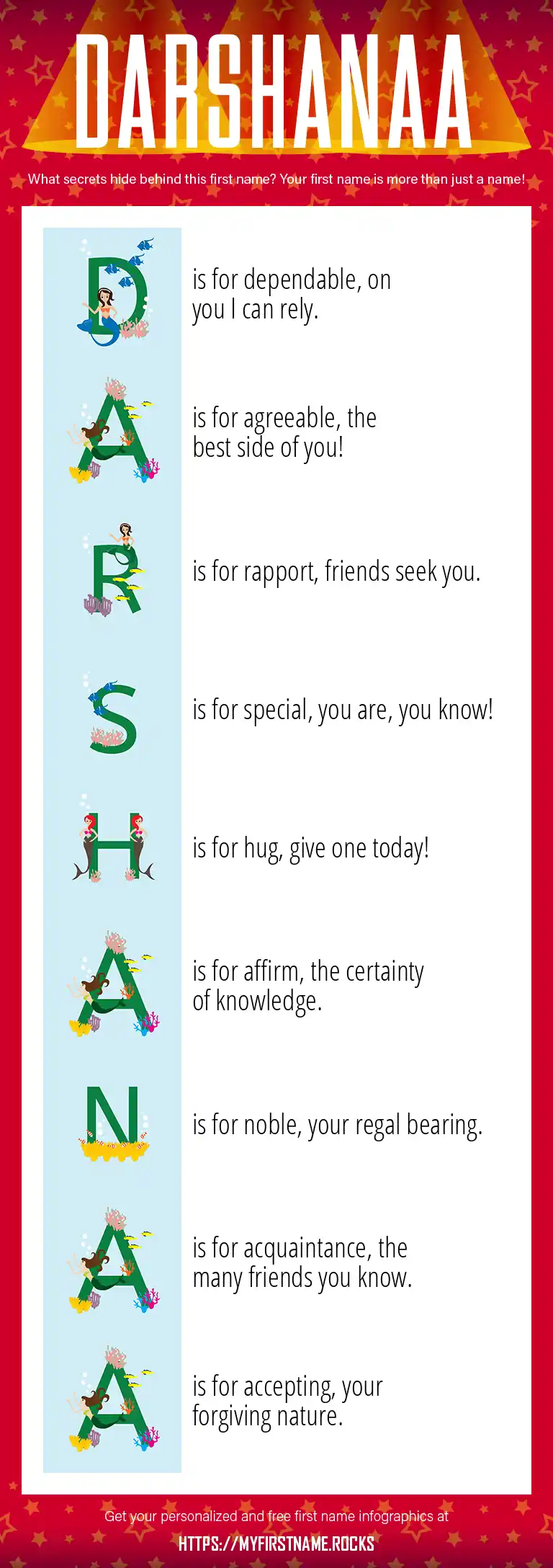 DARSHANAA

What secrets hide behind this first name? Your first name is more than just a name!

D is for dependable, on you I can rely.

A is for agreeable, the best side of you!

R is for rapport, friends seek you.

S is for special, you are, you know!

H is for hug, give one today!

A is for affirm, the certainty of knowledge.

N is for noble, your regal bearing.

A is for acquaintance, the many friends you know.

A is for accepting, your forgiving nature.

Get your personalized and free first name infographics at

HTTPS://MYFIRSTNAME.ROCKS