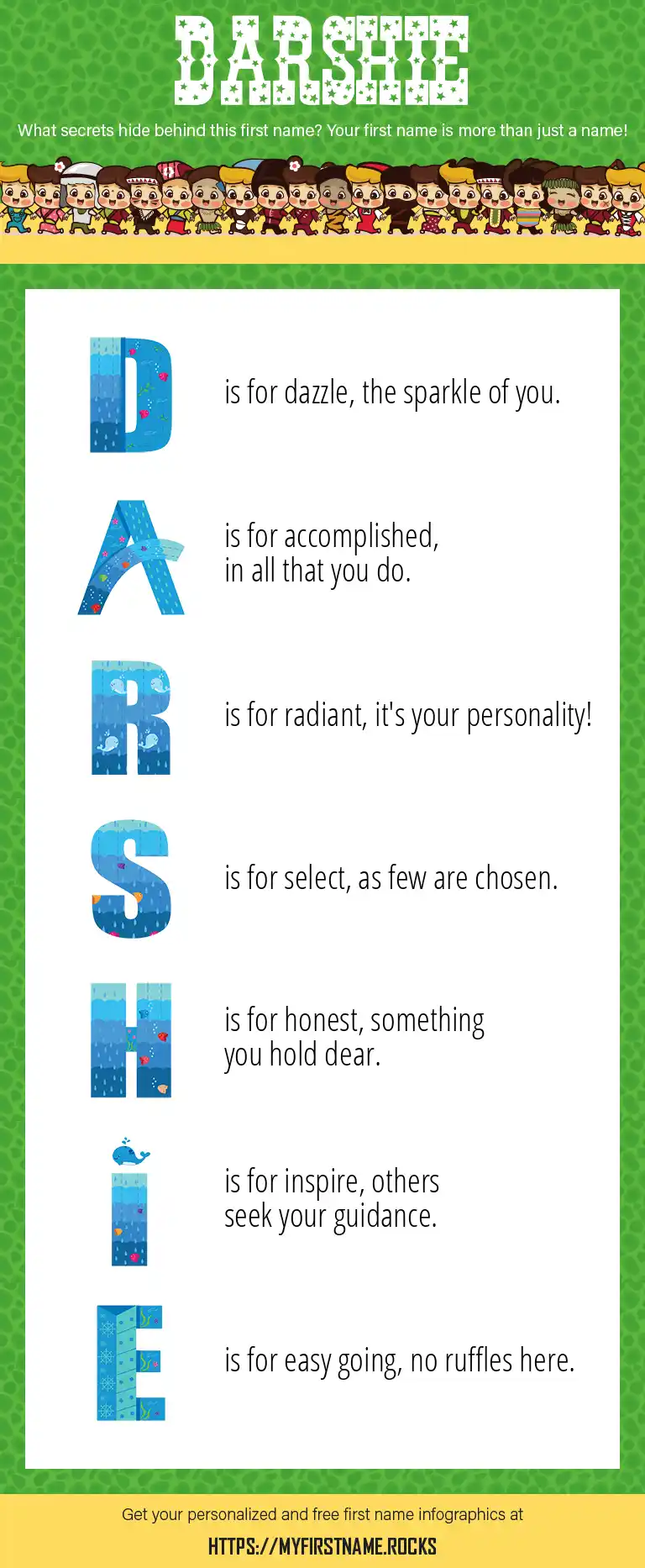 DARSHIE

What secrets hide behind this first name? Your first name is more than just a name!

D is for dazzle, the sparkle of you.

A is for accomplished, in all that you do.

R is for radiant, it's your personality!

S is for select, as few are chosen.

H is for honest, something you hold dear.

I is for inspire, others seek your guidance.

E is for easy going, no ruffles here.

Get your personalized and free first name infographics at

HTTPS://MYFIRSTNAME.ROCKS