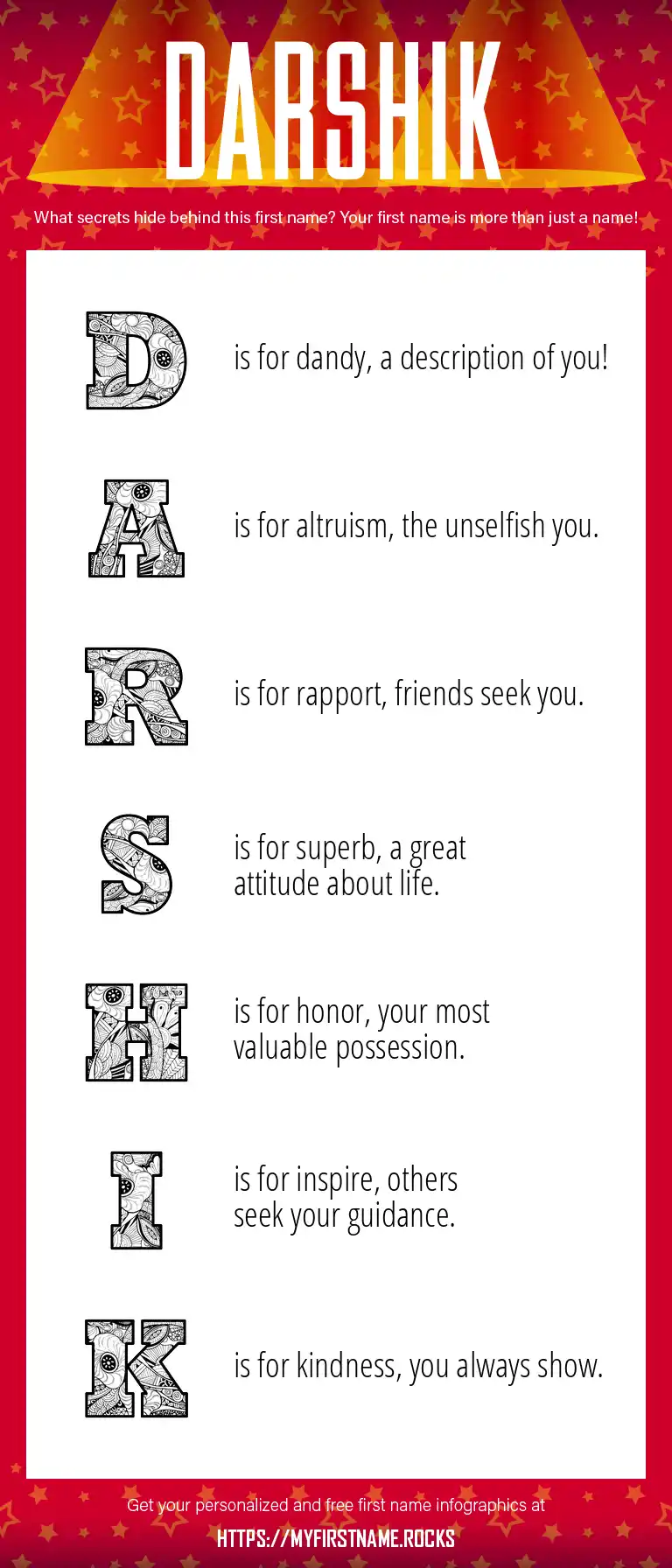 DARSHIK

What secrets hide behind this first name? Your first name is more than just a name!

D is for dandy, a description of you!

A is for altruism, the unselfish you.

R is for rapport, friends seek you.

S is for superb, a great attitude about life.

H is for honor, your most valuable possession.

I is for inspire, others seek your guidance.

K is for kindness, you always show.

Get your personalized and free first name infographics at

HTTPS://MYFIRSTNAME.ROCKS