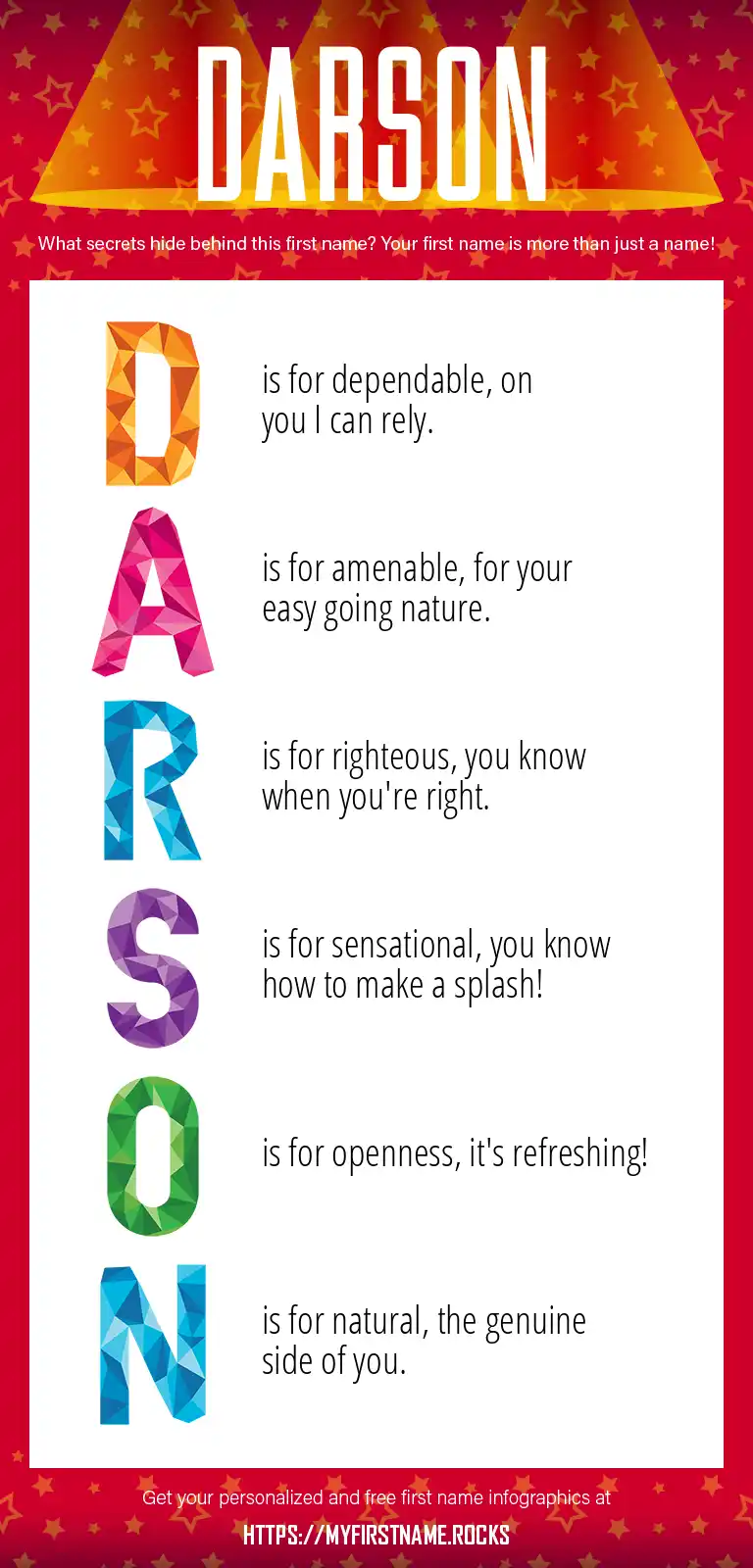 DARSON

What secrets hide behind this first name? Your first name is more than just a name!

D is for dependable, on you I can rely.

A is for amenable, for your easy going nature.

R is for righteous, you know when you're right.

S is for sensational, you know how to make a splash!

O is for openness, it's refreshing!

N is for natural, the genuine side of you.

Get your personalized and free first name infographics at

HTTPS://MYFIRSTNAME.ROCKS