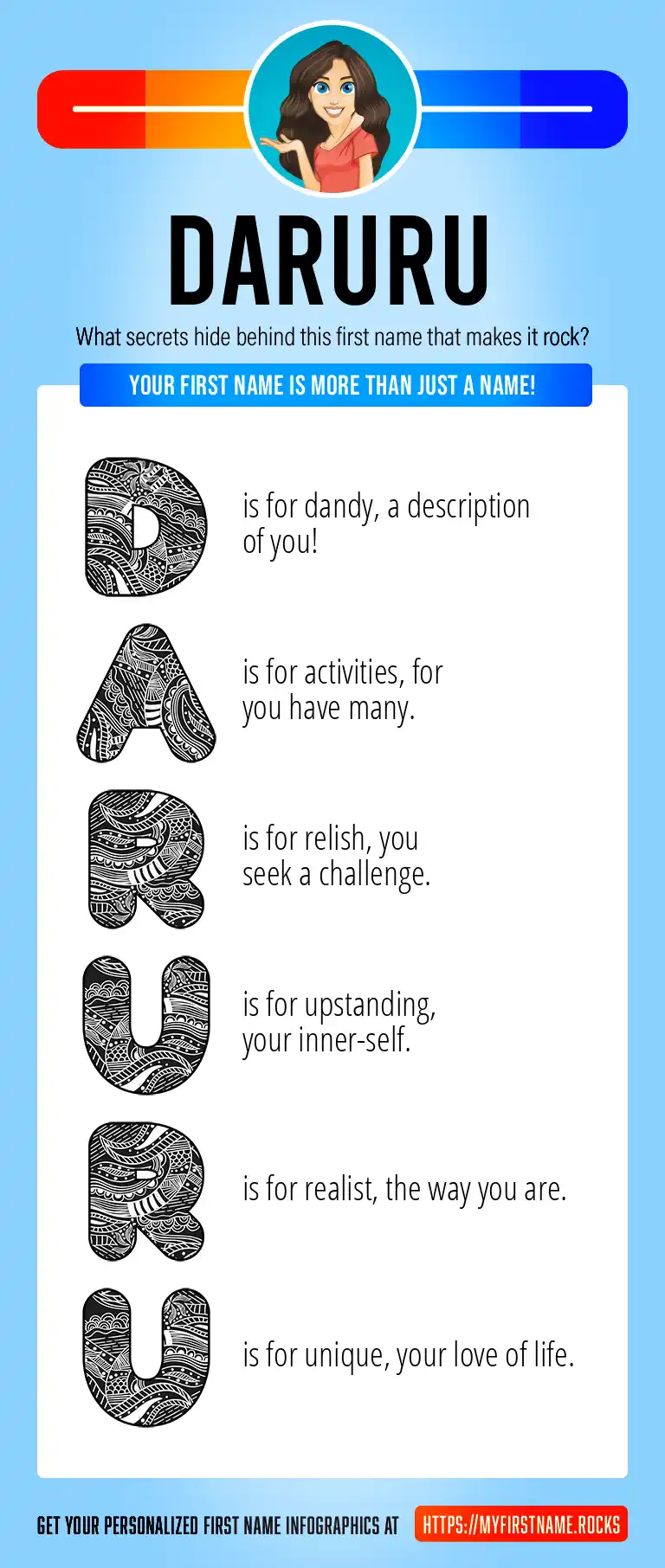 DARURU

What secrets hide behind this first name that makes it rock?

YOUR FIRST NAME IS MORE THAN JUST A NAME!

D is for dandy, a description of you!

A is for activities, for you have many.

R is for relish, you seek a challenge.

U is for upstanding, your inner-self.

R is for realist, the way you are.

U is for unique, your love of life.

GET YOUR PERSONALIZED FIRST NAME INFOGRAPHICS AT HTTPS://MYFIRSTNAME.ROCKS