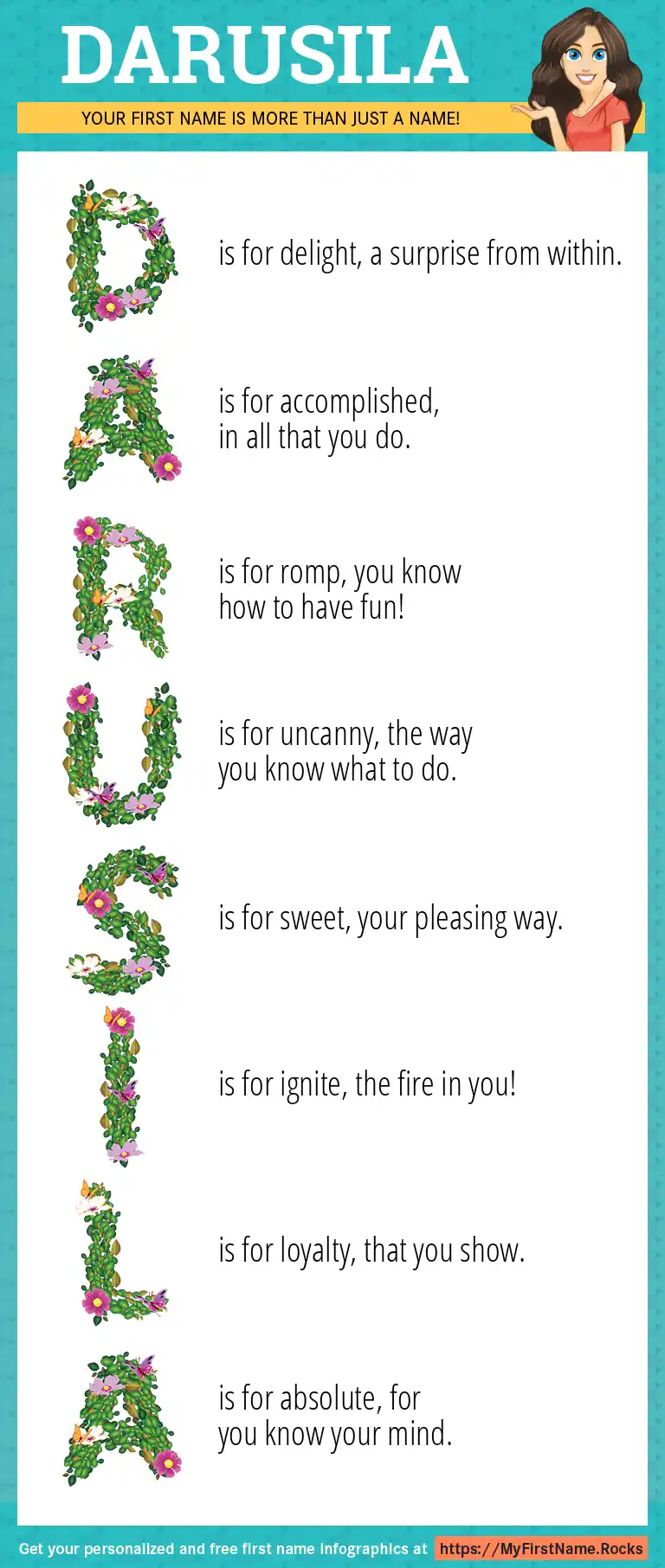 DARUSILA

YOUR FIRST NAME IS MORE THAN JUST A NAME!

D is for delight, a surprise from within.

A is for accomplished, in all that you do.

R is for romp, you know how to have fun!

U is for uncanny, the way you know what to do.

S is for sweet, your pleasing way.

I is for ignite, the fire in you!

L is for loyalty, that you show.

A is for absolute, for you know your mind.

Get your personalized and free first name infographics at https://MyFirstName.Rocks