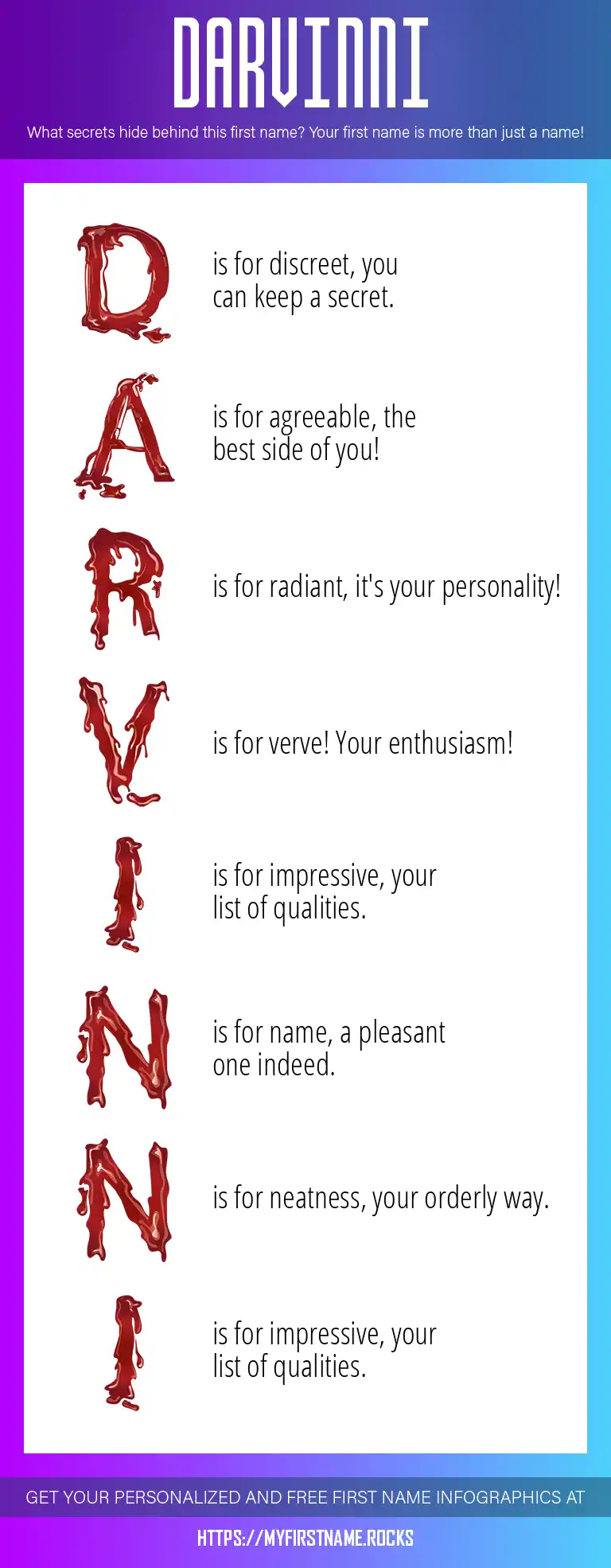 DARVINNI

What secrets hide behind this first name? Your first name is more than just a name!

D is for discreet, you can keep a secret.

A is for agreeable, the best side of you!

R is for radiant, it's your personality!

V is for verve! Your enthusiasm!

I is for impressive, your list of qualities.

N is for name, a pleasant one indeed.

N is for neatness, your orderly way.

I is for impressive, your list of qualities.

GET YOUR PERSONALIZED AND FREE FIRST NAME INFOGRAPHICS AT

HTTPS://MYFIRSTNAME.ROCKS