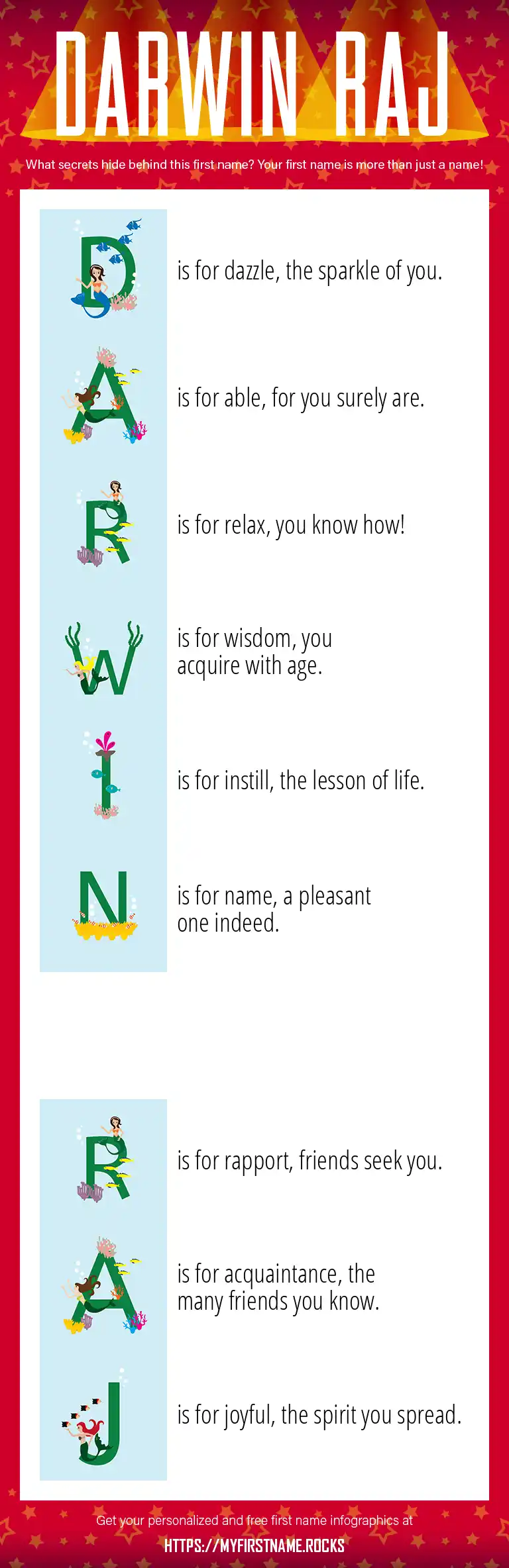 DARWIN RAJ

What secrets hide behind this first name? Your first name is more than just a name!

D is for dazzle, the sparkle of you.

A is for able, for you surely are.

R is for relax, you know how!

W is for wisdom, you acquire with age.

I is for instill, the lesson of life.

N is for name, a pleasant one indeed.

R is for rapport, friends seek you.

A is for acquaintance, the many friends you know.

J is for joyful, the spirit you spread.

Get your personalized and free first name infographics at

HTTPS://MYFIRSTNAME.ROCKS