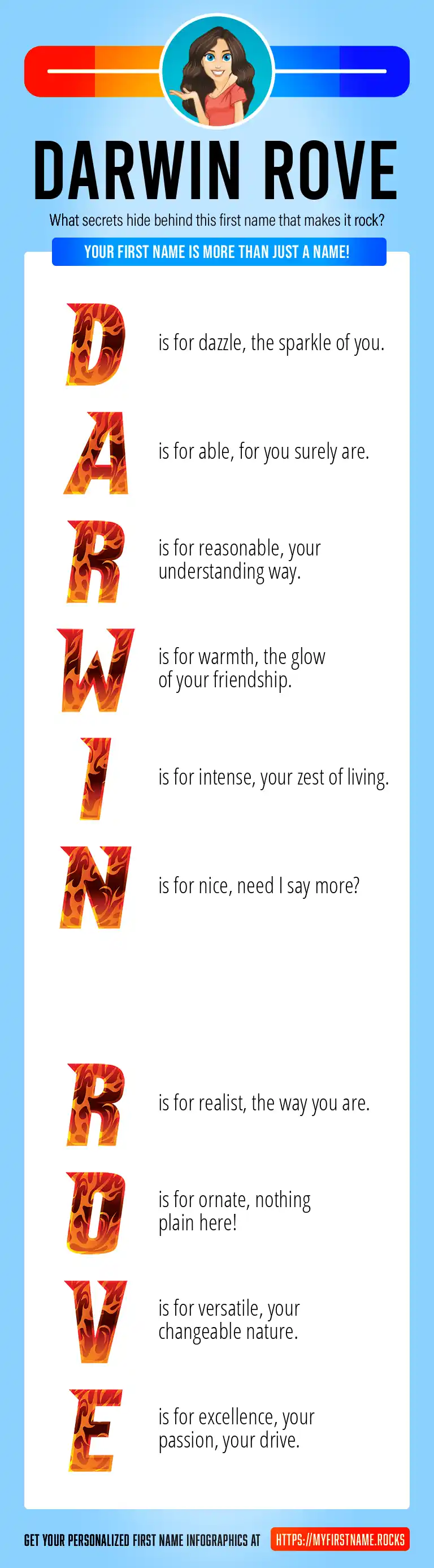 DARWIN ROVE

What secrets hide behind this first name that makes it rock?

YOUR FIRST NAME IS MORE THAN JUST A NAME!

D is for dazzle, the sparkle of you.

A is for able, for you surely are.

R is for reasonable, your understanding way.

W is for warmth, the glow of your friendship.

I is for intense, your zest of living.

N is for nice, need I say more?

R is for realist, the way you are.

O is for ornate, nothing plain here!

V is for versatile, your changeable nature.

E is for excellence, your passion, your drive.

GET YOUR PERSONALIZED FIRST NAME INFOGRAPHICS AT HTTPS://MYFIRSTNAME.ROCKS