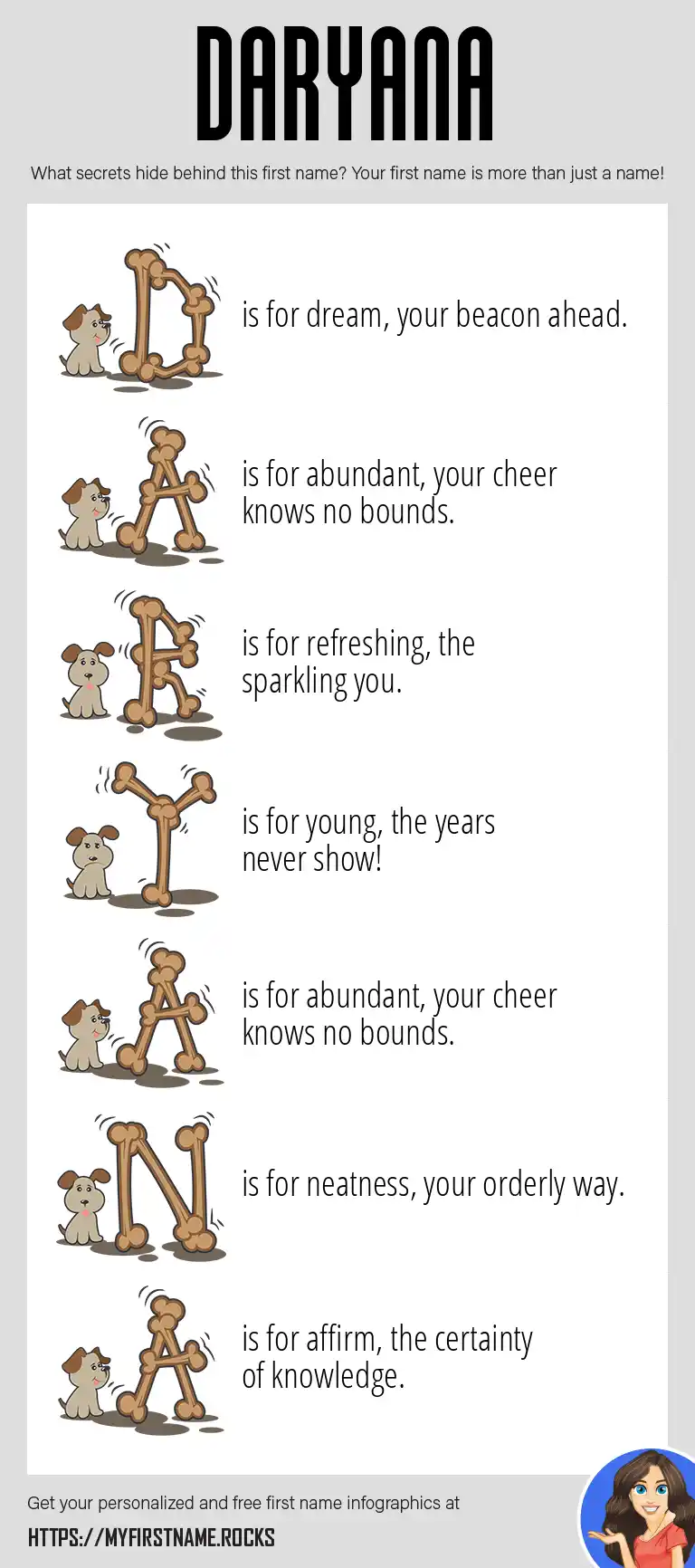 DARYANA

What secrets hide behind this first name? Your first name is more than just a name!

D is for dream, your beacon ahead.

A is for abundant, your cheer knows no bounds.

R is for refreshing, the sparkling you.

Y is for young, the years never show!

A is for abundant, your cheer knows no bounds.

N is for neatness, your orderly way.

A is for affirm, the certainty of knowledge.

Get your personalized and free first name infographics at

HTTPS://MYFIRSTNAME.ROCKS