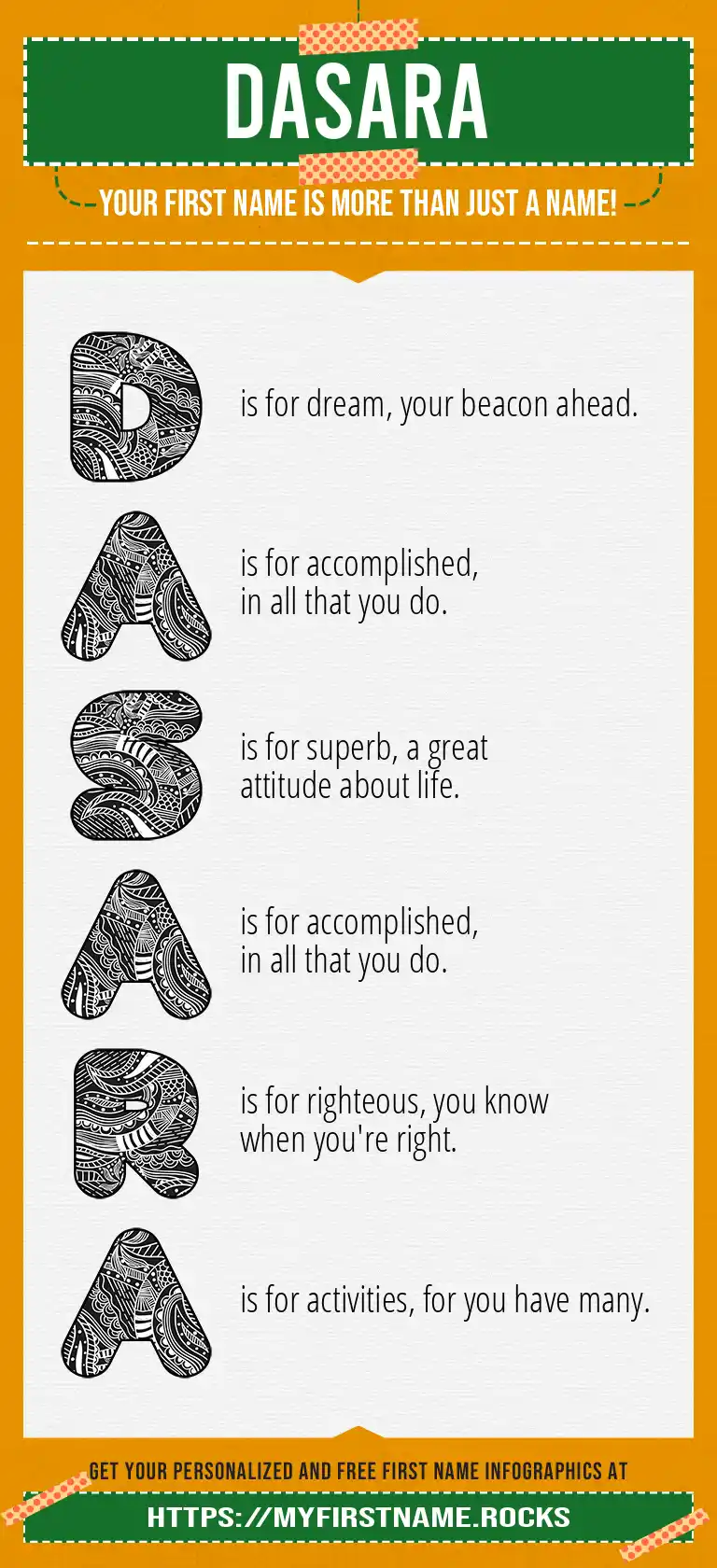 DASARA

YOUR FIRST NAME IS MORE THAN JUST A NAME!

D is for dream, your beacon ahead.

A is for accomplished, in all that you do.

S is for superb, a great attitude about life.

A is for accomplished, in all that you do.

R is for righteous, you know when you're right.

A is for activities, for you have many.

GET YOUR PERSONALIZED AND FREE FIRST NAME INFOGRAPHICS AT

HTTPS://MYFIRSTNAME.ROCKS