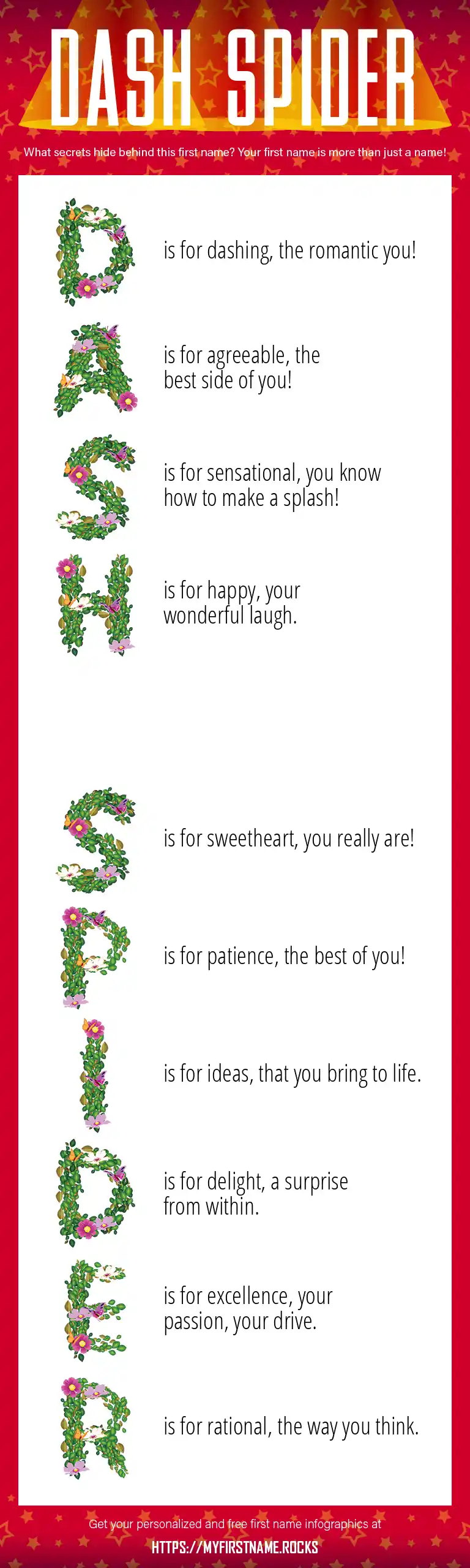 DASH SPIDER

What secrets hide behind this first name? Your first name is more than just a name!

D is for dashing, the romantic you!

A is for agreeable, the best side of you!

S is for sensational, you know how to make a splash!

H is for happy, your wonderful laugh.

S is for sweetheart, you really are!

P is for patience, the best of you!

I is for ideas, that you bring to life.

D is for delight, a surprise from within.

E is for excellence, your passion, your drive.

R is for rational, the way you think.

Get your personalized and free first name infographics at

HTTPS://MYFIRSTNAME.ROCKS