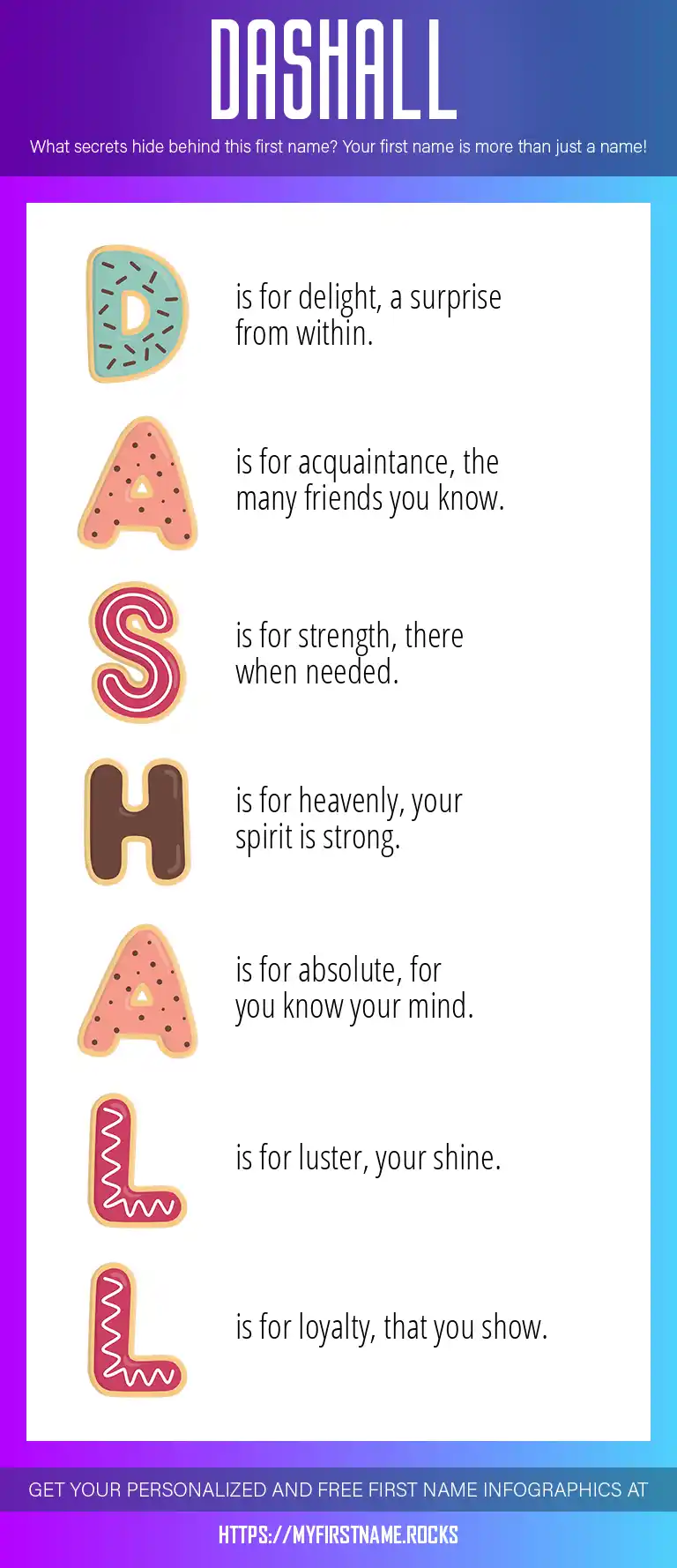 DASHALL

What secrets hide behind this first name? Your first name is more than just a name!

D is for delight, a surprise from within.

A is for acquaintance, the many friends you know.

S is for strength, there when needed.

H is for heavenly, your spirit is strong.

A is for absolute, for you know your mind.

L is for luster, your shine.

L is for loyalty, that you show.

GET YOUR PERSONALIZED AND FREE FIRST NAME INFOGRAPHICS AT

HTTPS://MYFIRSTNAME.ROCKS