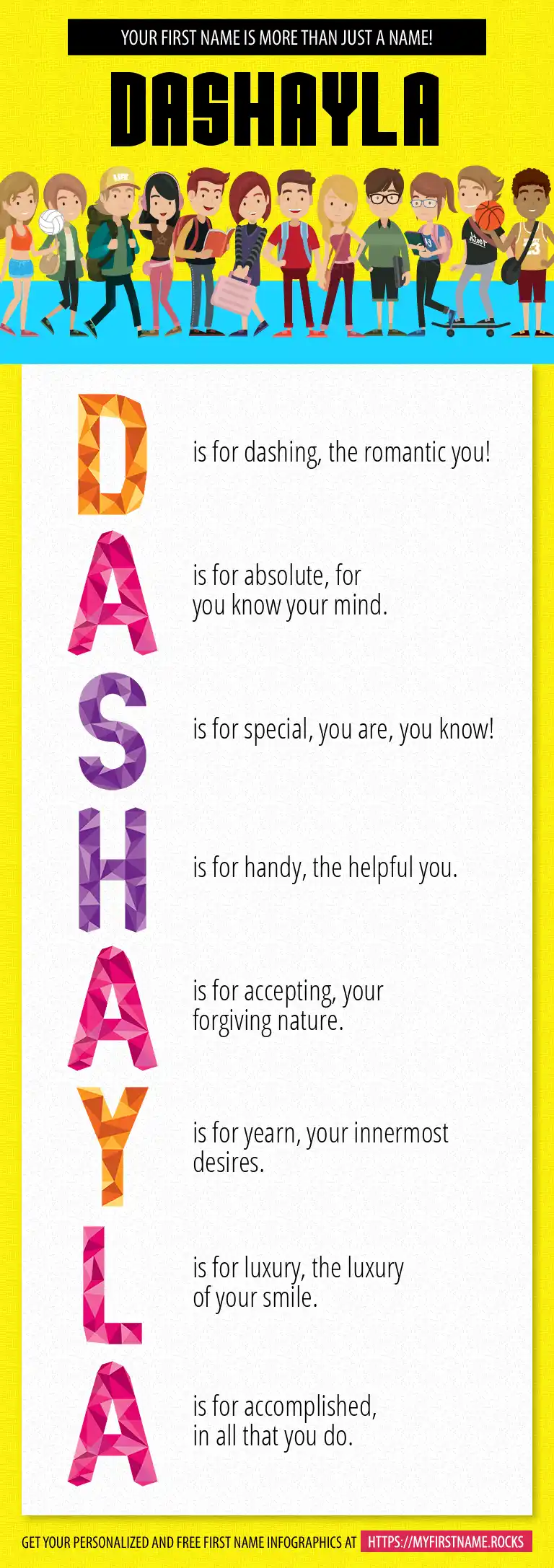 YOUR FIRST NAME IS MORE THAN JUST A NAME!

DASHAYLA

D is for dashing, the romantic you!

A is for absolute, for you know your mind.

S is for special, you are, you know!

H is for handy, the helpful you.

A is for accepting, your forgiving nature.

Y is for yearn, your innermost desires.

L is for luxury, the luxury of your smile.

A is for accomplished, in all that you do.

GET YOUR PERSONALIZED AND FREE FIRST NAME INFOGRAPHICS AT HTTPS://MYFIRSTNAME.ROCKS