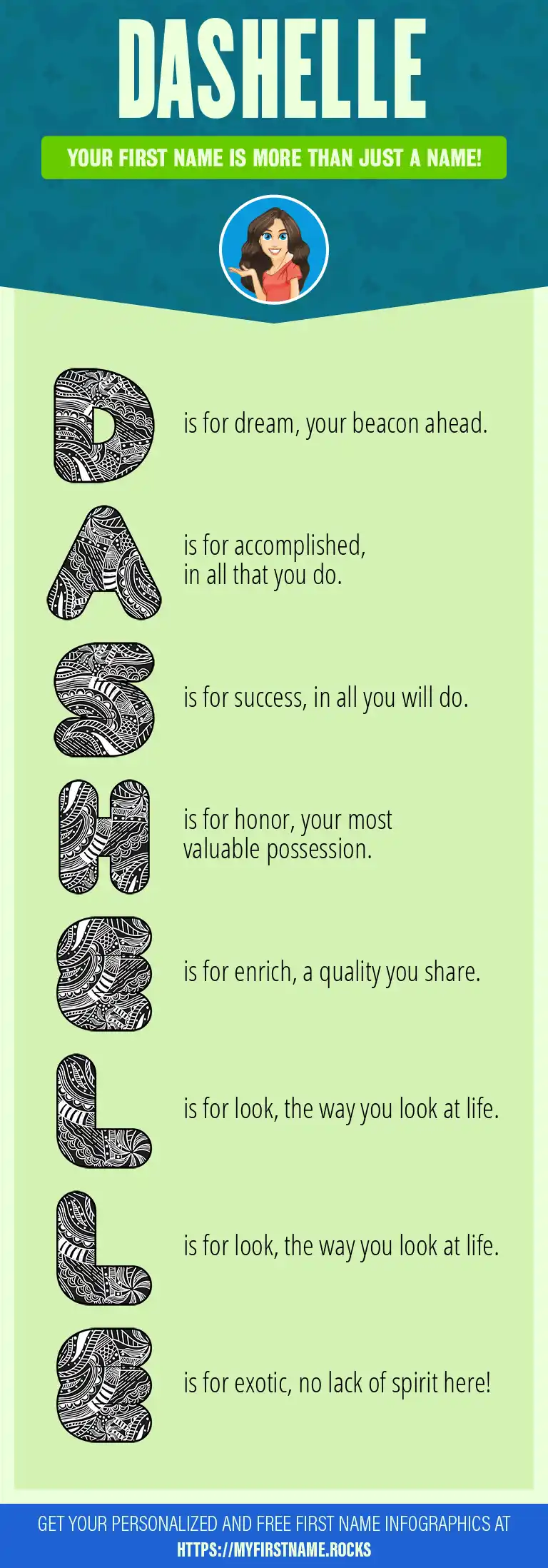 DASHELLE

YOUR FIRST NAME IS MORE THAN JUST A NAME!

D is for dream, your beacon ahead.

A is for accomplished, in all that you do.

S is for success, in all you will do.

H is for honor, your most valuable possession.

E is for enrich, a quality you share.

L is for look, the way you look at life.

L is for look, the way you look at life.

E is for exotic, no lack of spirit here!

GET YOUR PERSONALIZED AND FREE FIRST NAME INFOGRAPHICS AT HTTPS://MYFIRSTNAME.ROCKS