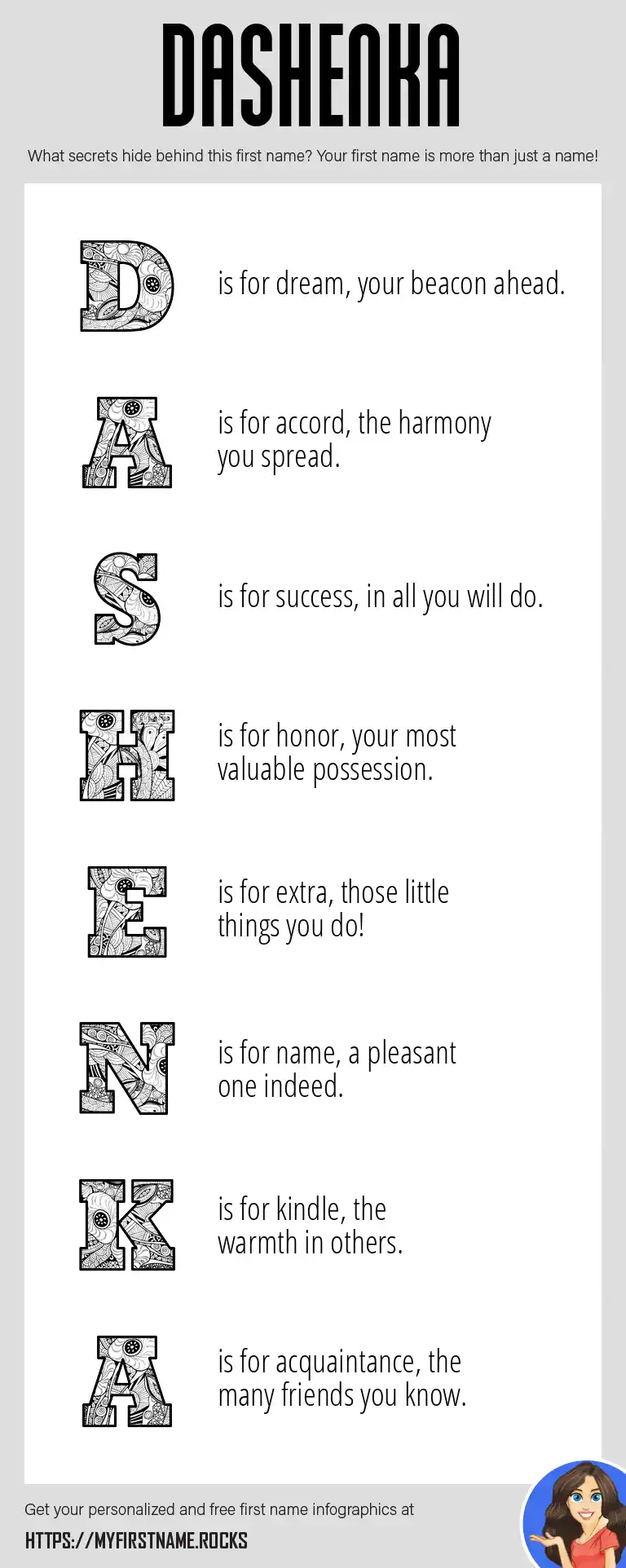 DASHENKA

What secrets hide behind this first name? Your first name is more than just a name!

D is for dream, your beacon ahead.

A is for accord, the harmony you spread.

S is for success, in all you will do.

H is for honor, your most valuable possession.

E is for extra, those little things you do!

N is for name, a pleasant one indeed.

K is for kindle, the warmth in others.

A is for acquaintance, the many friends you know.

Get your personalized and free first name infographics at

HTTPS://MYFIRSTNAME.ROCKS