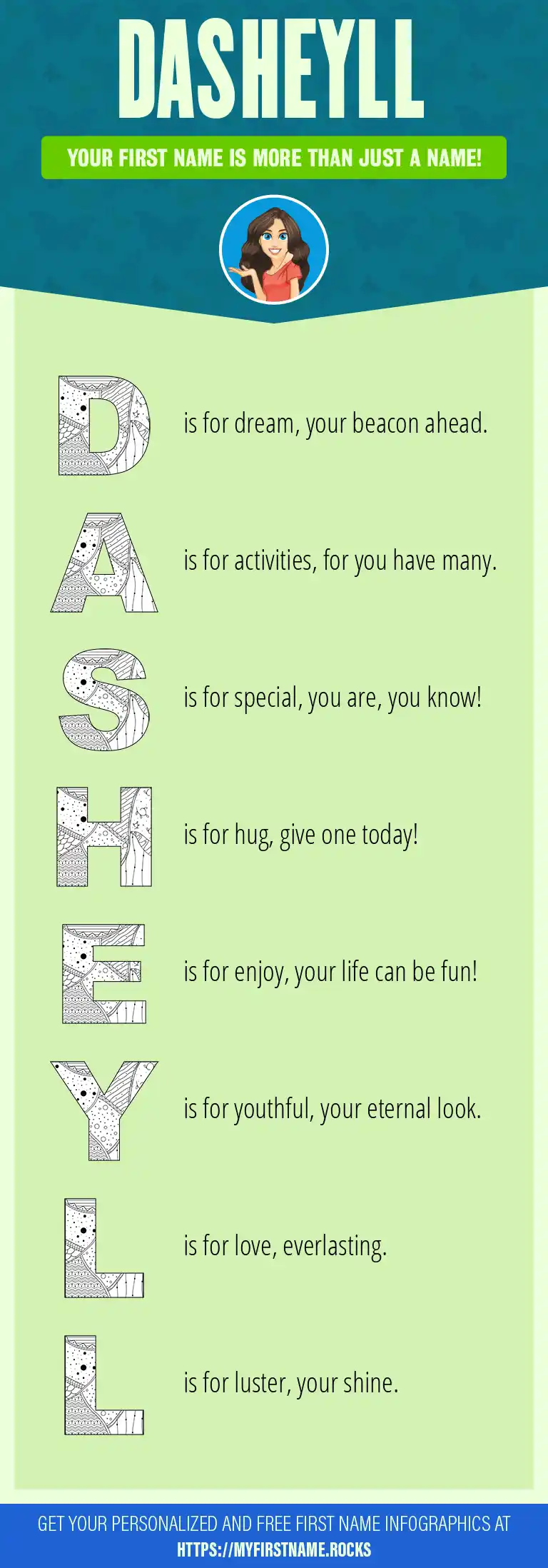 DASHEYLL

YOUR FIRST NAME IS MORE THAN JUST A NAME!

D is for dream, your beacon ahead.

A is for activities, for you have many.

S is for special, you are, you know!

H is for hug, give one today!

E is for enjoy, your life can be fun!

Y is for youthful, your eternal look.

L is for love, everlasting.

L is for luster, your shine.

GET YOUR PERSONALIZED AND FREE FIRST NAME INFOGRAPHICS AT HTTPS://MYFIRSTNAME.ROCKS