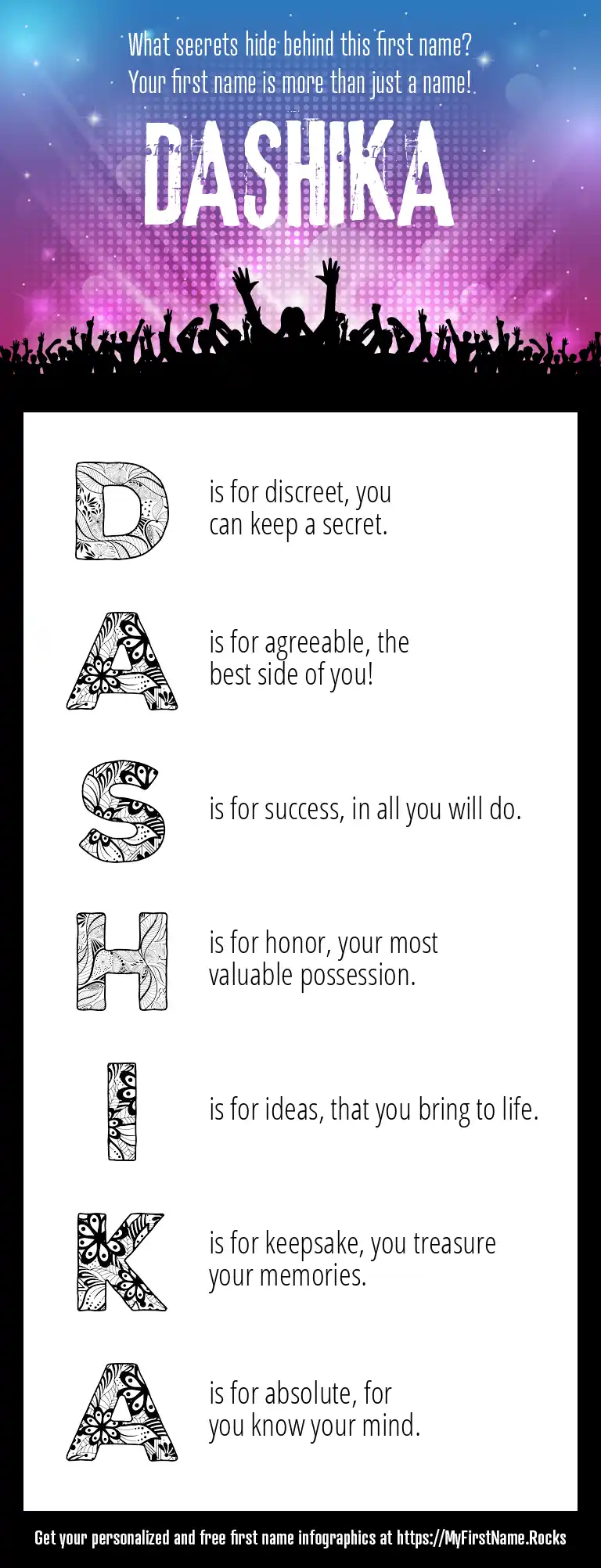 What secrets hide behind this first name?
Your first name is more than just a name!

DASHIKA

D is for discreet, you can keep a secret.

A is for agreeable, the best side of you!

S is for success, in all you will do.

H is for honor, your most valuable possession.

I is for ideas, that you bring to life.

K is for keepsake, you treasure your memories.

A is for absolute, for you know your mind.

Get your personalized and free first name infographics at https://MyFirstName.Rocks