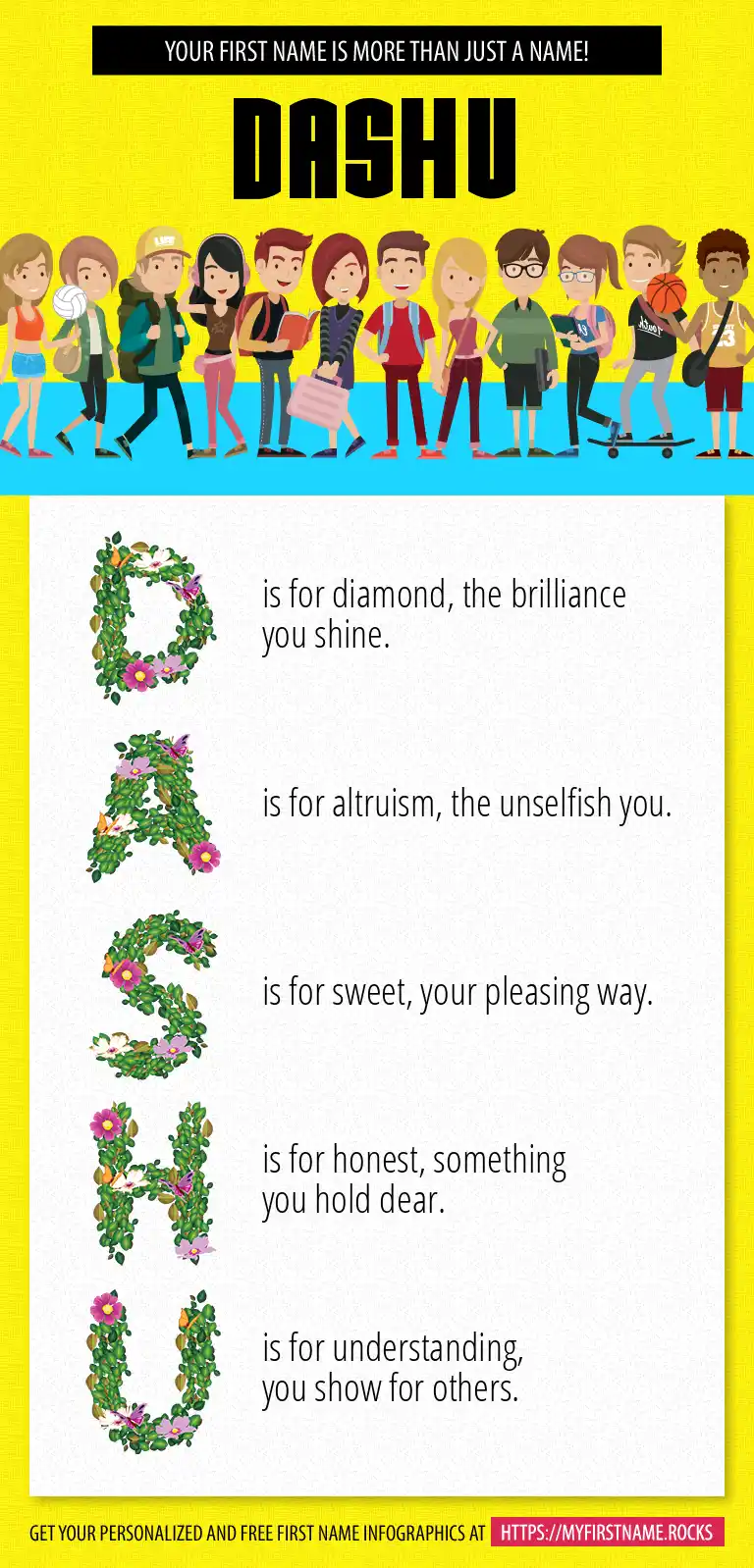 YOUR FIRST NAME IS MORE THAN JUST A NAME!

DASHU

D is for diamond, the brilliance you shine.

A is for altruism, the unselfish you.

S is for sweet, your pleasing way.

H is for honest, something you hold dear.

U is for understanding, you show for others.

GET YOUR PERSONALIZED AND FREE FIRST NAME INFOGRAPHICS AT HTTPS://MYFIRSTNAME.ROCKS