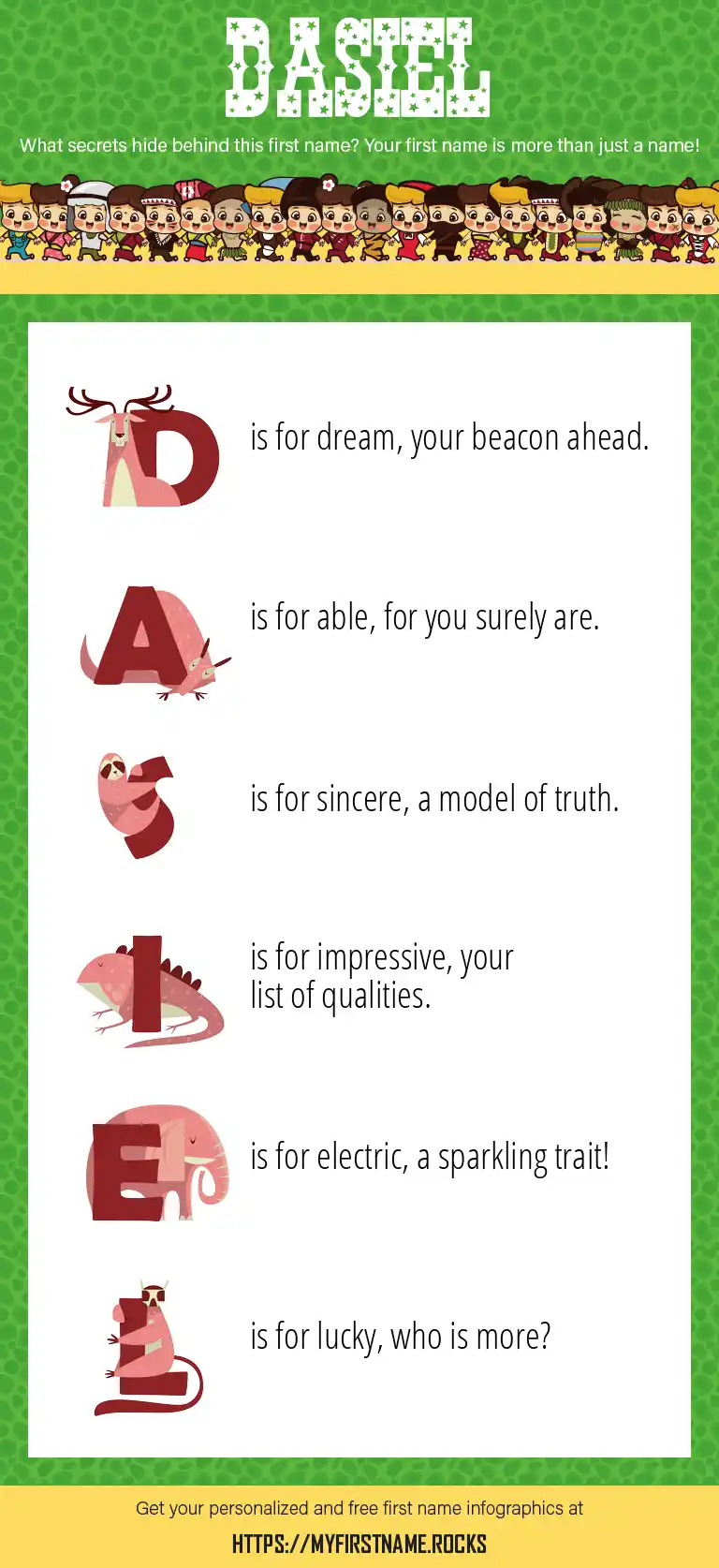 DASIEL

What secrets hide behind this first name? Your first name is more than just a name!

D is for dream, your beacon ahead.

A is for able, for you surely are.

S is for sincere, a model of truth.

I is for impressive, your list of qualities.

E is for electric, a sparkling trait!

L is for lucky, who is more?

Get your personalized and free first name infographics at

HTTPS://MYFIRSTNAME.ROCKS