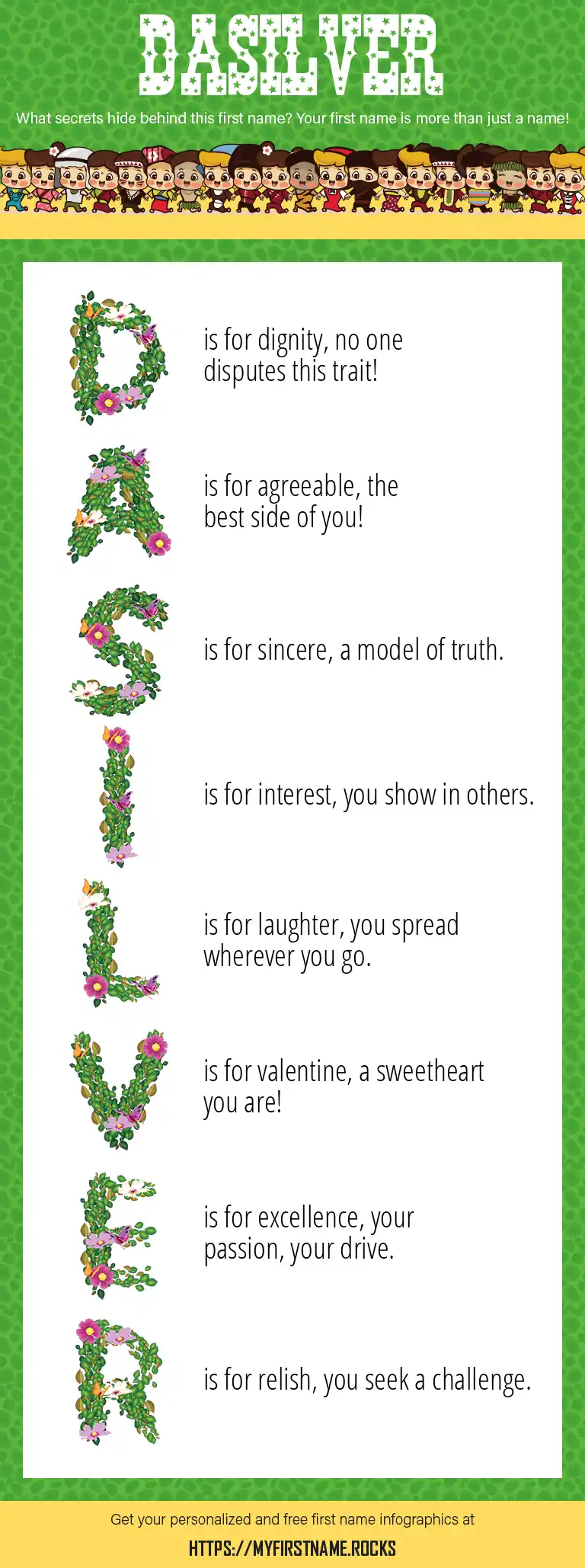 DASILVER

What secrets hide behind this first name? Your first name is more than just a name!

D is for dignity, no one disputes this trait!

A is for agreeable, the best side of you!

S is for sincere, a model of truth.

I is for interest, you show in others.

L is for laughter, you spread wherever you go.

V is for valentine, a sweetheart you are!

E is for excellence, your passion, your drive.

R is for relish, you seek a challenge.

Get your personalized and free first name infographics at

HTTPS://MYFIRSTNAME.ROCKS